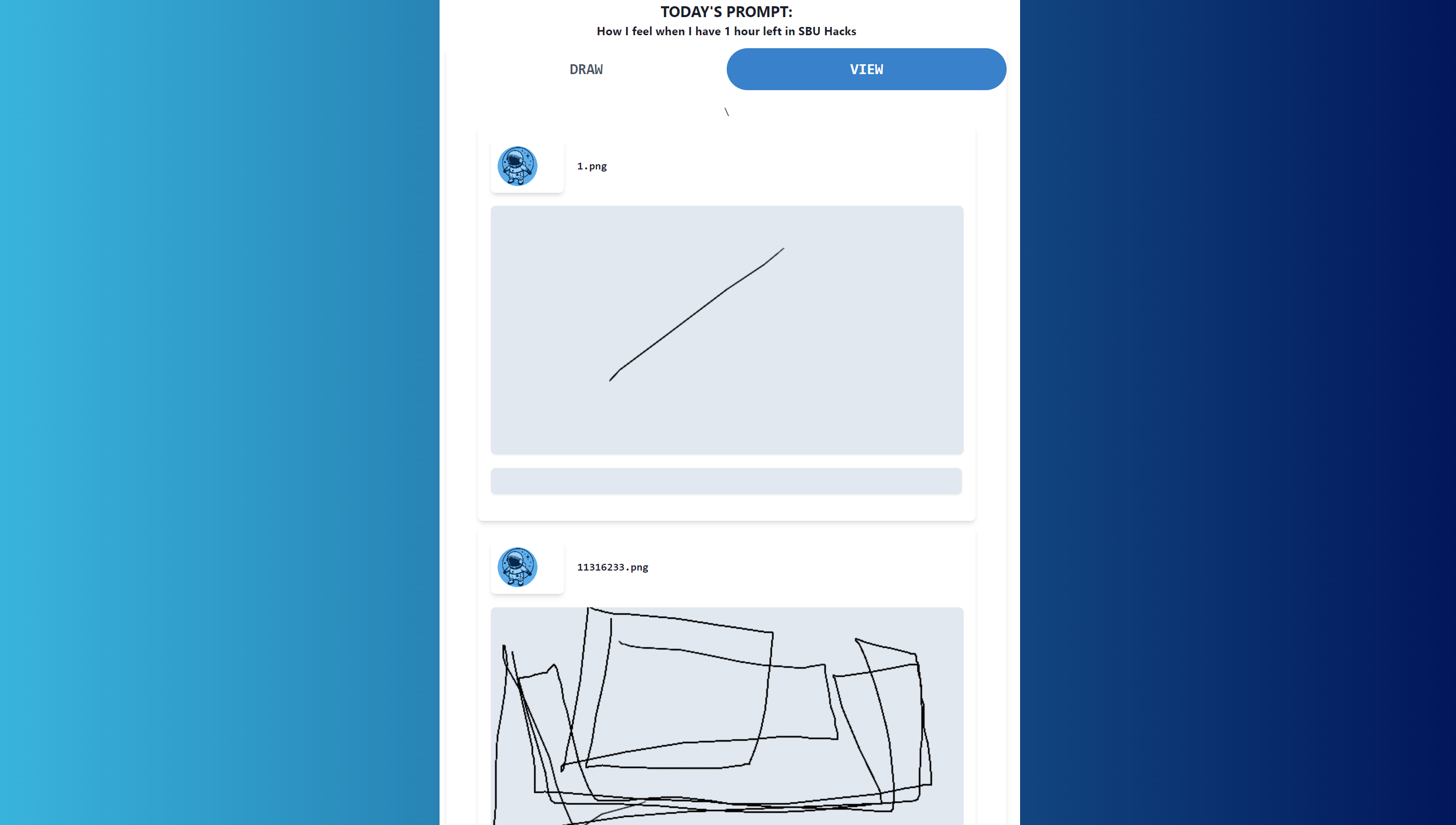 TODAY'S PROMPT:
How I feel when I have 1 hour left in SBU Hacks

DRAW

VIEW

\

1.png

11316233.png