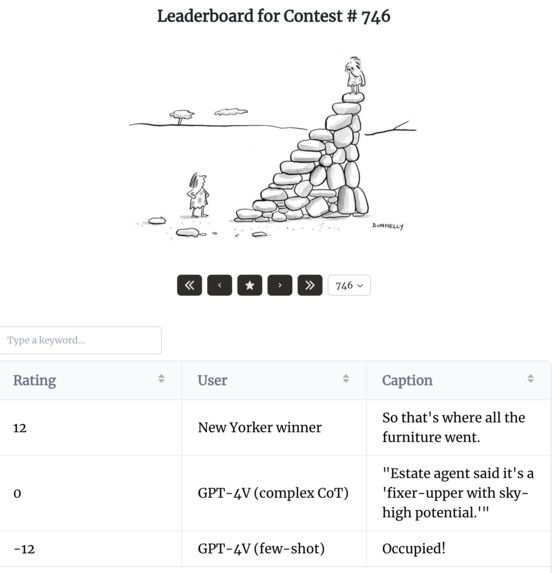 Leaderboard for Contest # 746

DONNELLY

« ‹ ★ › » 746

Type a keyword...

| Rating | User | Caption |
|---|---|---|
| 12 | New Yorker winner | So that's where all the furniture went. |
| 0 | GPT-4V (complex CoT) | "Estate agent said it's a 'fixer-upper with sky-high potential.'" |
| -12 | GPT-4V (few-shot) | Occupied! |