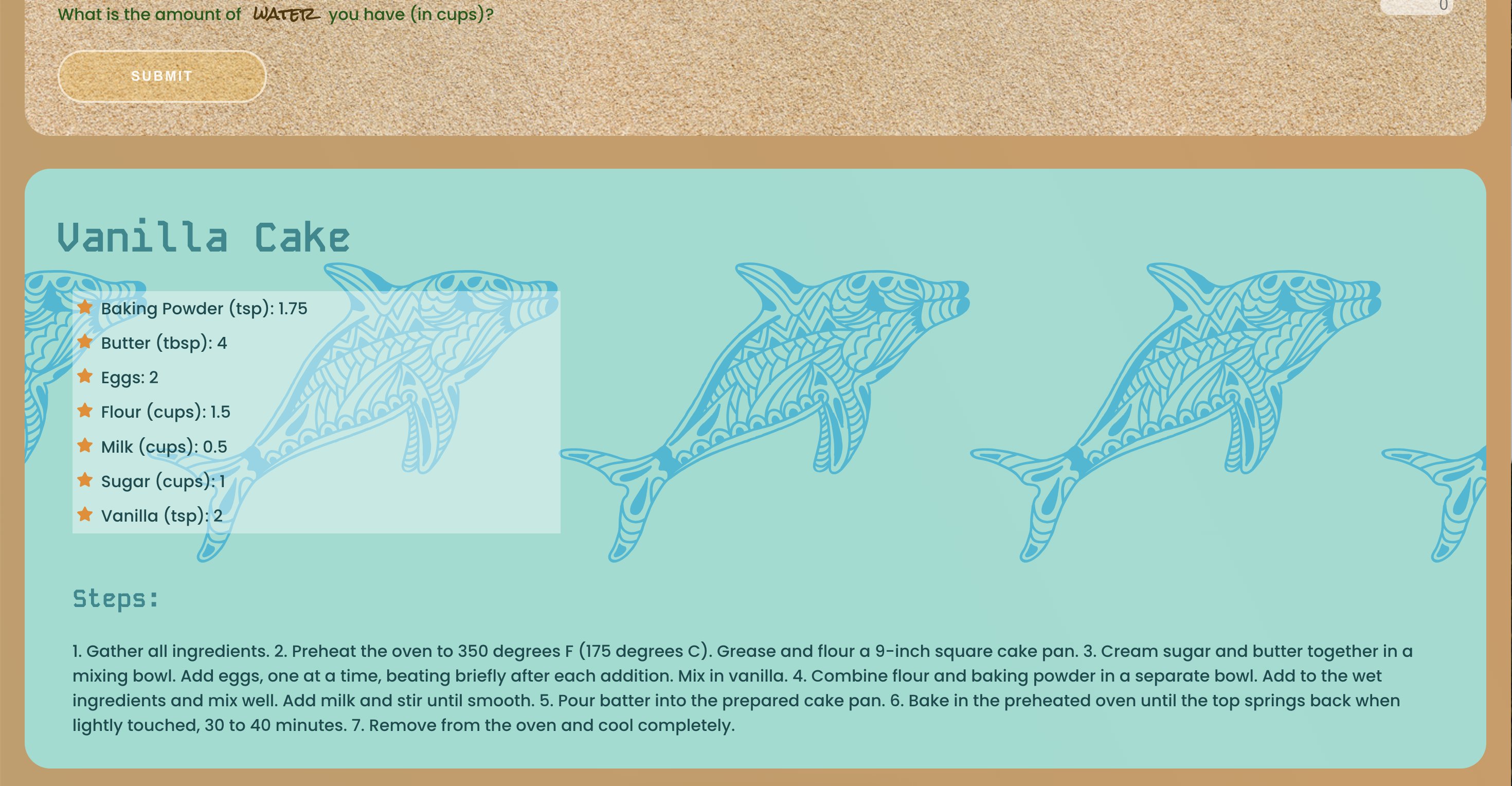 What is the amount of WATER you have (in cups)?

0

SUBMIT

Vanilla Cake

Baking Powder (tsp): 1.75

Butter (tbsp): 4

Eggs: 2

Flour (cups): 1.5

Milk (cups): 0.5

Sugar (cups): 1

Vanilla (tsp): 2

Steps:

1. Gather all ingredients. 2. Preheat the oven to 350 degrees F (175 degrees C). Grease and flour a 9-inch square cake pan. 3. Cream sugar and butter together in a mixing bowl. Add eggs, one at a time, beating briefly after each addition. Mix in vanilla. 4. Combine flour and baking powder in a separate bowl. Add to the wet ingredients and mix well. Add milk and stir until smooth. 5. Pour batter into the prepared cake pan. 6. Bake in the preheated oven until the top springs back when lightly touched, 30 to 40 minutes. 7. Remove from the oven and cool completely.