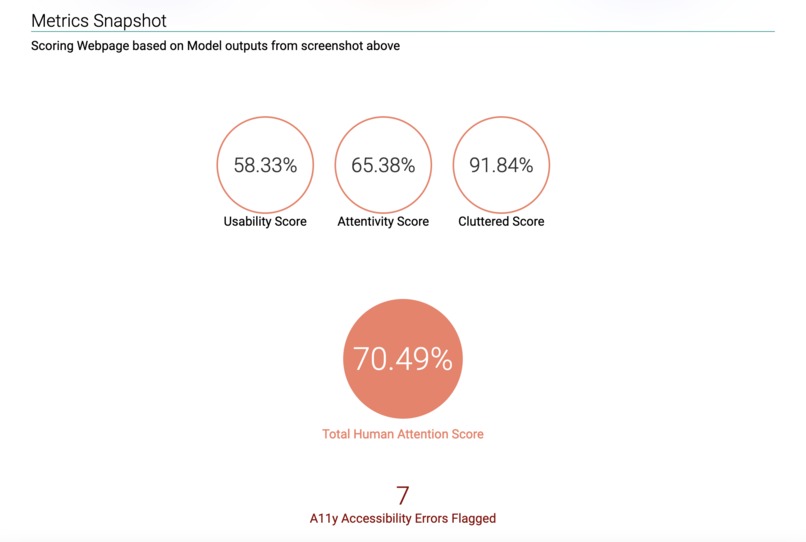 Metrics Snapshot

Scoring Webpage based on Model outputs from screenshot above

58.33%
Usability Score

65.38%
Attentivity Score

91.84%
Cluttered Score

70.49%
Total Human Attention Score

7
A11y Accessibility Errors Flagged