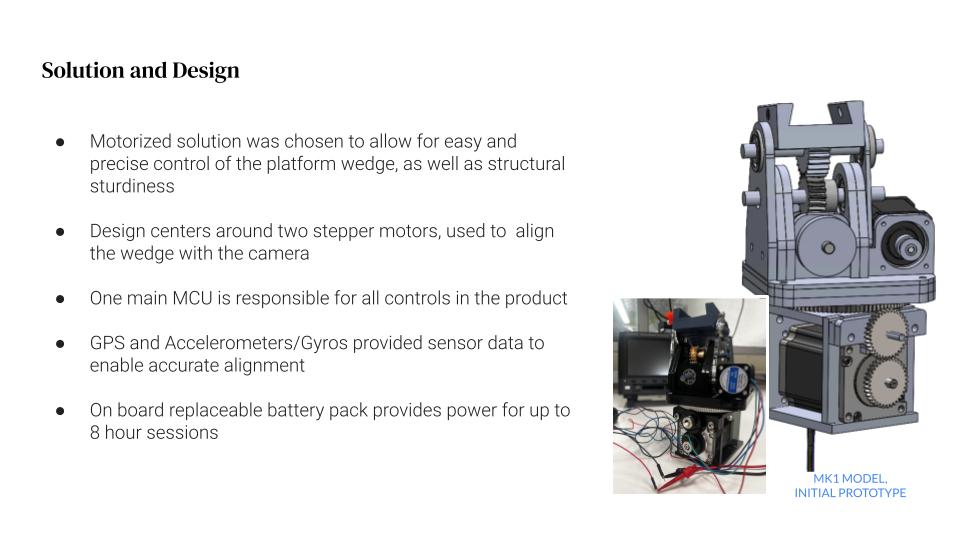 Solution and Design

● Motorized solution was chosen to allow for easy and precise control of the platform wedge, as well as structural sturdiness

● Design centers around two stepper motors, used to align the wedge with the camera

● One main MCU is responsible for all controls in the product

● GPS and Accelerometers/Gyros provided sensor data to enable accurate alignment

● On board replaceable battery pack provides power for up to 8 hour sessions

MK1 MODEL, INITIAL PROTOTYPE