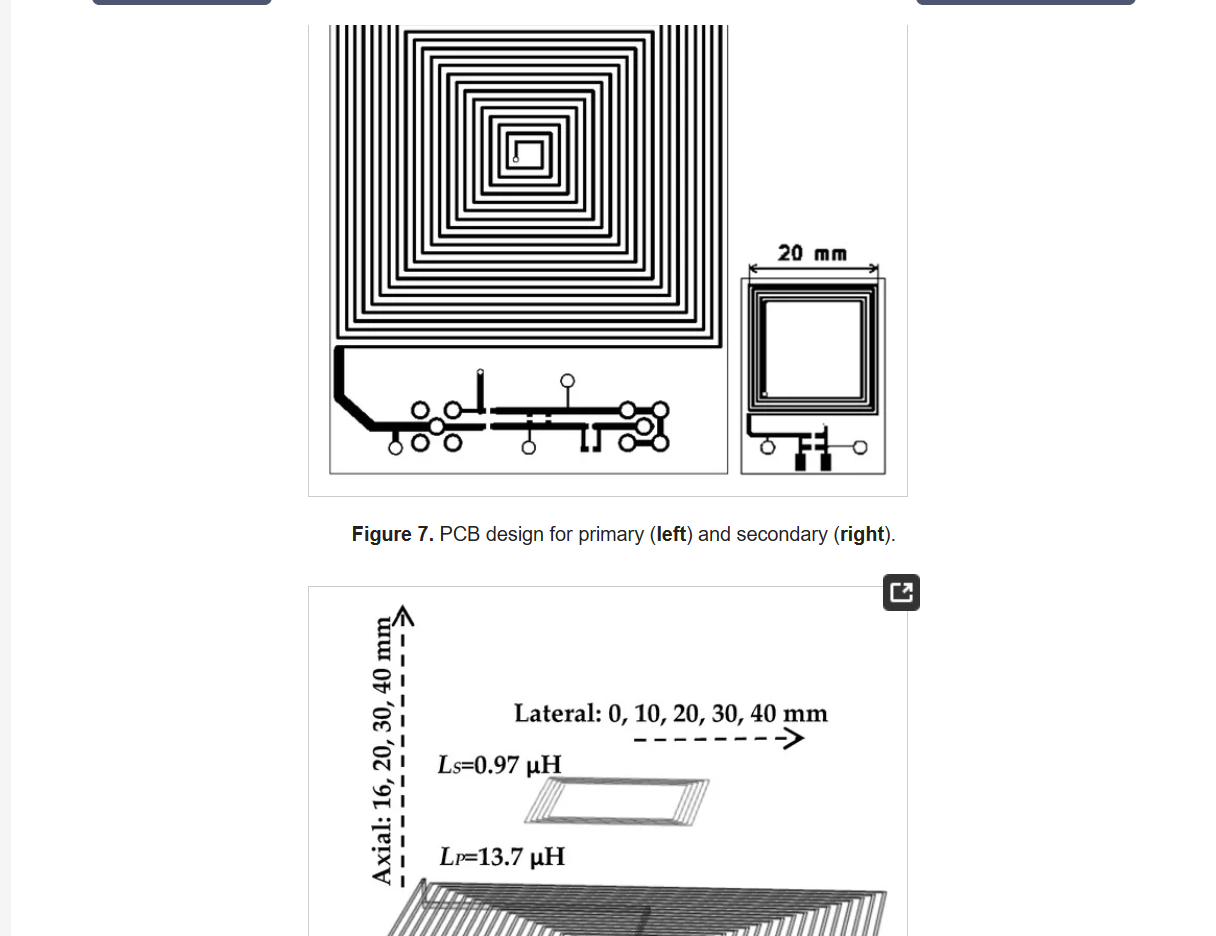 20 mm

**Figure 7.** PCB design for primary (**left**) and secondary (**right**).

Axial: 16, 20, 30, 40 mm

Lateral: 0, 10, 20, 30, 40 mm

$L_S$=0.97 μH

$L_P$=13.7 μH