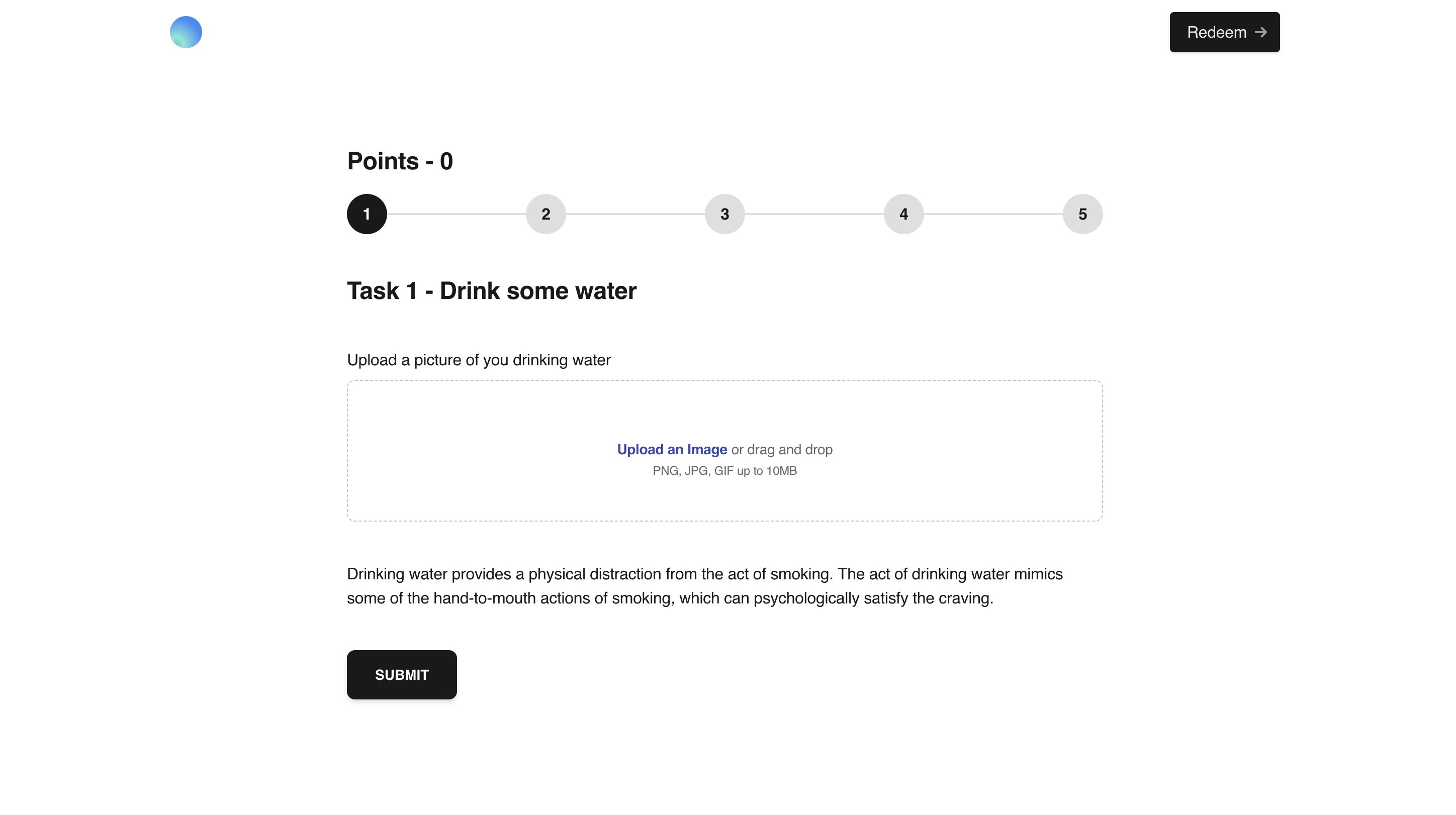 Redeem →

Points - 0

1 2 3 4 5

Task 1 - Drink some water

Upload a picture of you drinking water

Upload an Image or drag and drop
PNG, JPG, GIF up to 10MB

Drinking water provides a physical distraction from the act of smoking. The act of drinking water mimics some of the hand-to-mouth actions of smoking, which can psychologically satisfy the craving.

SUBMIT