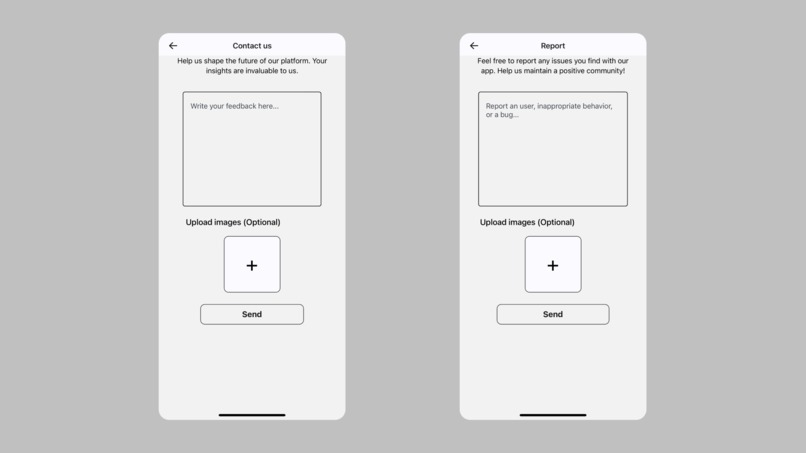 ←

Contact us

Help us shape the future of our platform. Your insights are invaluable to us.

Write your feedback here...

Upload images (Optional)

+

Send

←

Report

Feel free to report any issues you find with our app. Help us maintain a positive community!

Report an user, inappropriate behavior, or a bug...

Upload images (Optional)

+

Send