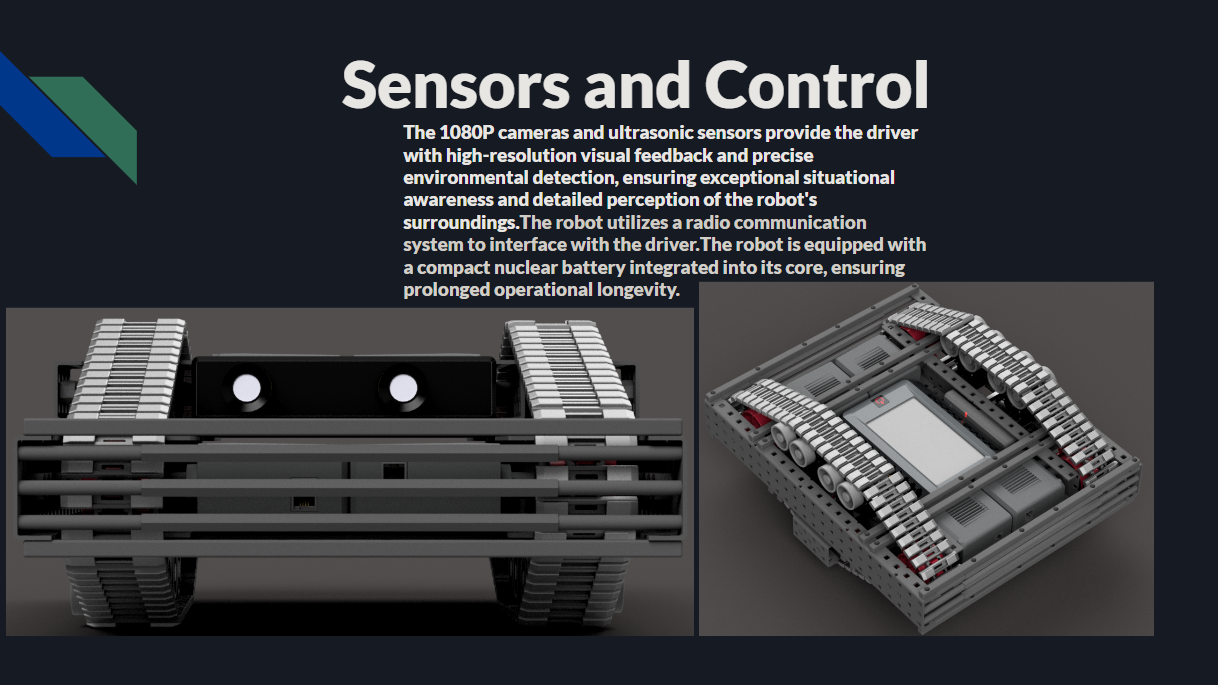 Sensors and Control

The 1080P cameras and ultrasonic sensors provide the driver with high-resolution visual feedback and precise environmental detection, ensuring exceptional situational awareness and detailed perception of the robot's surroundings.The robot utilizes a radio communication system to interface with the driver.The robot is equipped with a compact nuclear battery integrated into its core, ensuring prolonged operational longevity.