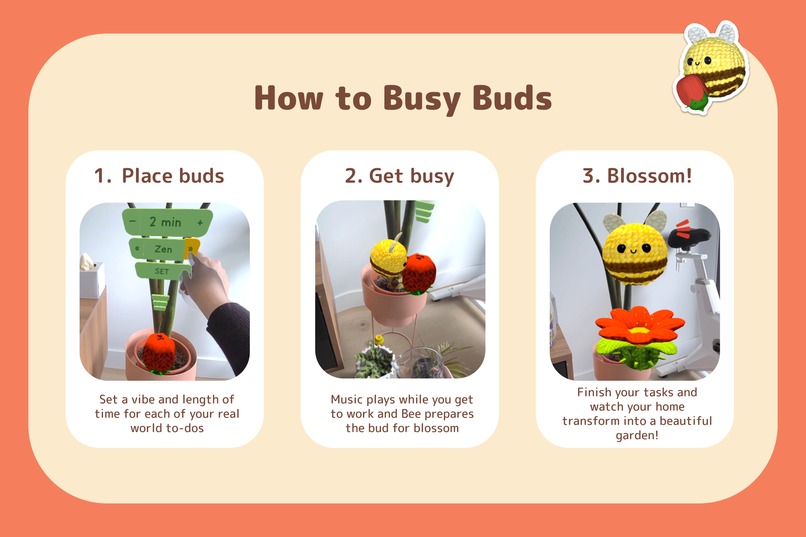 How to Busy Buds

1. Place buds

− 2 min +

« Zen »

SET

Set a vibe and length of time for each of your real world to-dos

2. Get busy

Music plays while you get to work and Bee prepares the bud for blossom

3. Blossom!

Finish your tasks and watch your home transform into a beautiful garden!