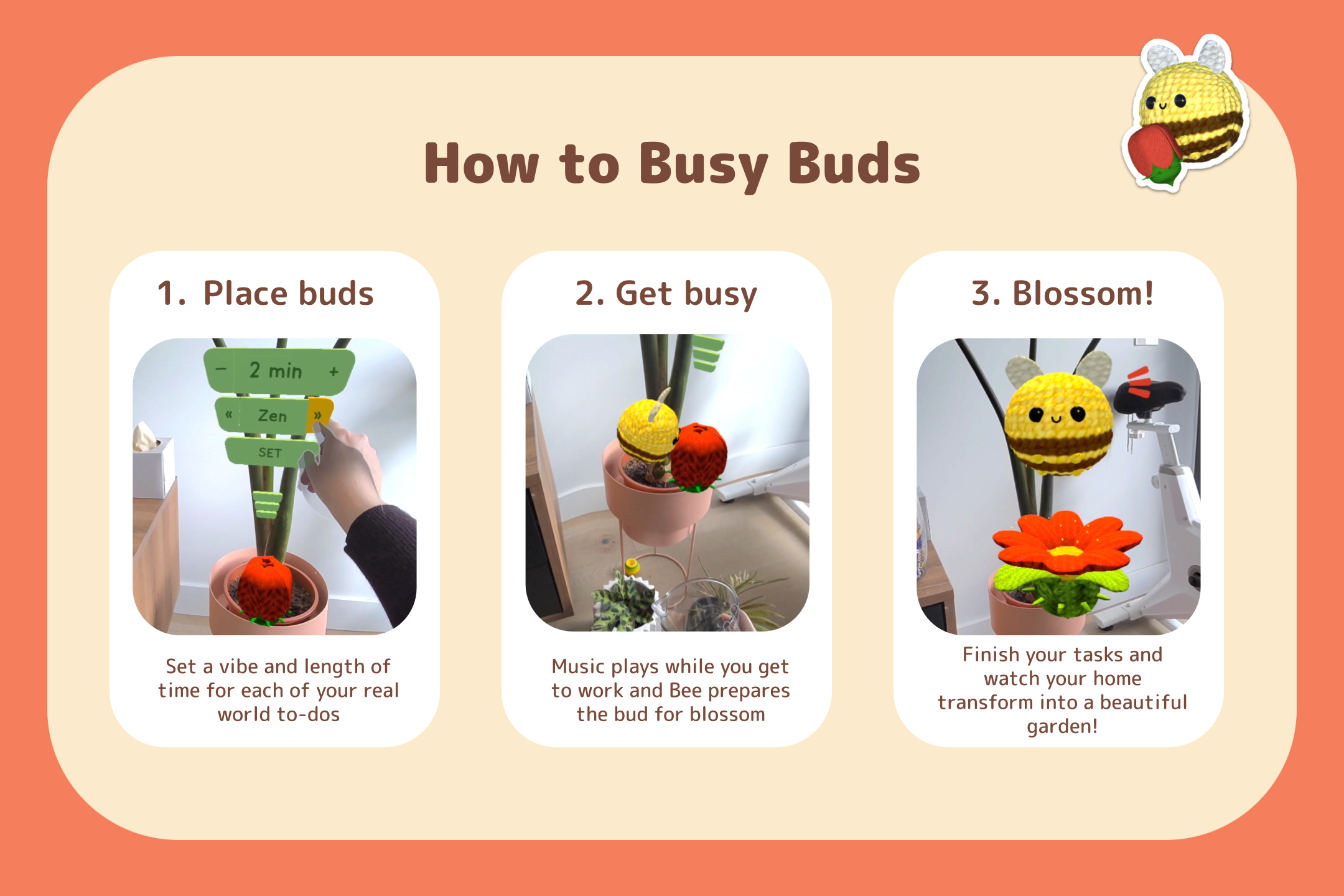 How to Busy Buds

1. Place buds

− 2 min +

« Zen »

SET

Set a vibe and length of time for each of your real world to-dos

2. Get busy

Music plays while you get to work and Bee prepares the bud for blossom

3. Blossom!

Finish your tasks and watch your home transform into a beautiful garden!