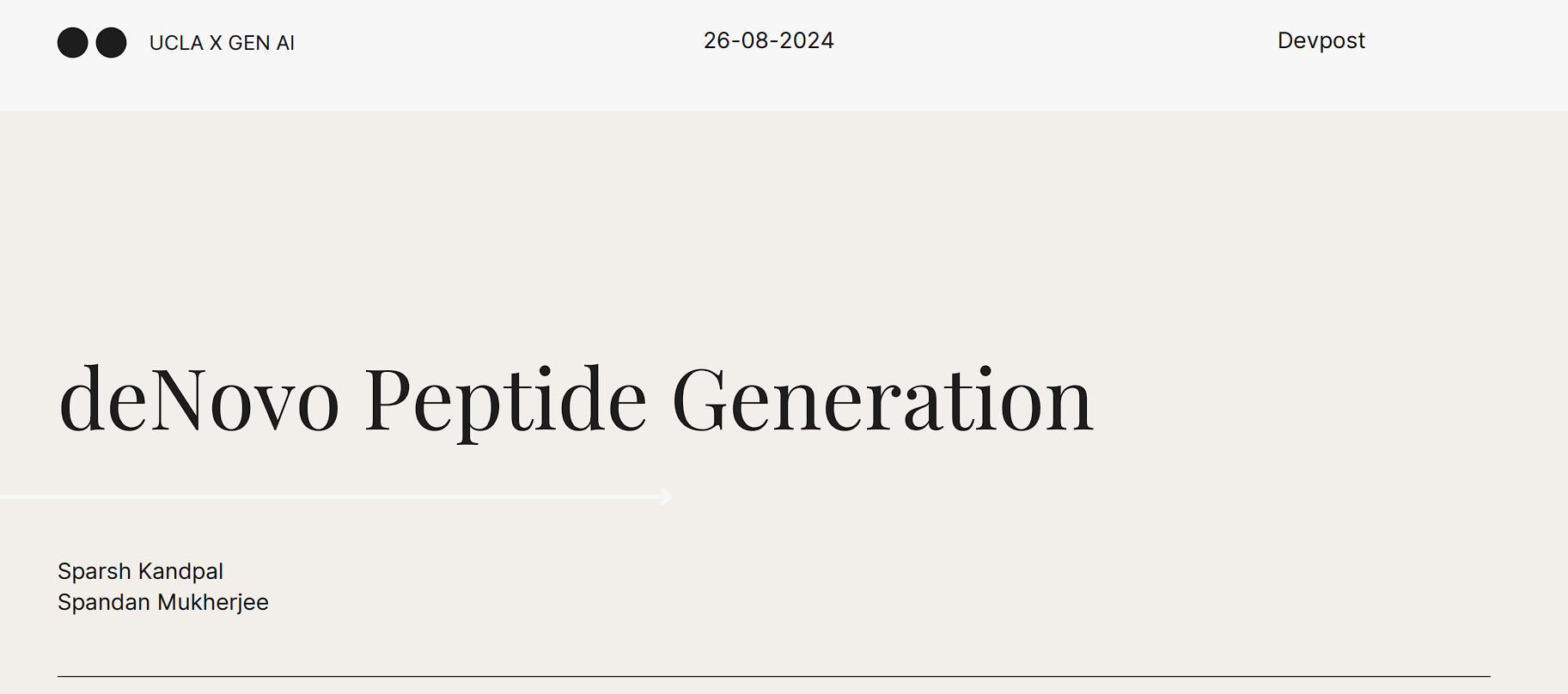 UCLA X GEN AI 26-08-2024 Devpost

deNovo Peptide Generation

Sparsh Kandpal
Spandan Mukherjee