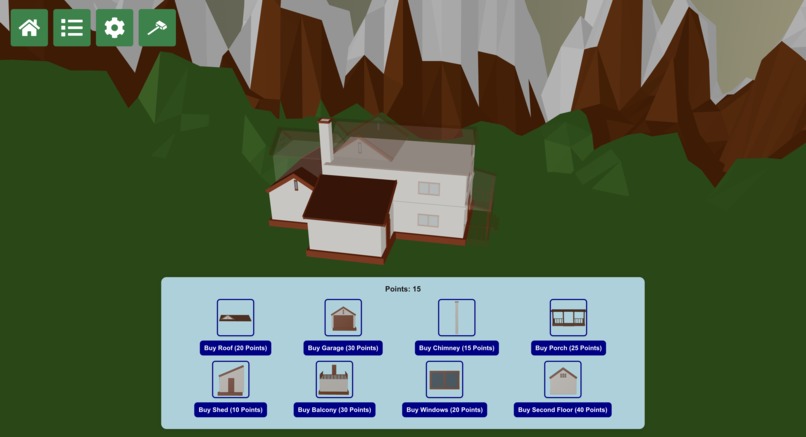 Points: 15

Buy Roof (20 Points)
Buy Garage (30 Points)
Buy Chimney (15 Points)
Buy Porch (25 Points)
Buy Shed (10 Points)
Buy Balcony (30 Points)
Buy Windows (20 Points)
Buy Second Floor (40 Points)