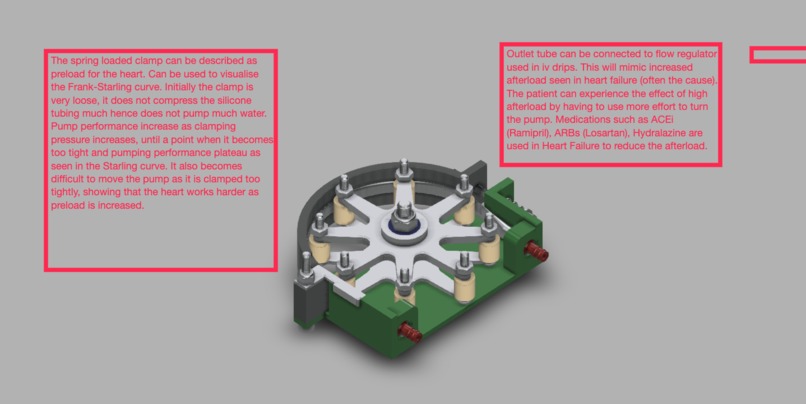 The spring loaded clamp can be described as preload for the heart. Can be used to visualise the Frank-Starling curve. Initially the clamp is very loose, it does not compress the silicone tubing much hence does not pump much water. Pump performance increase as clamping pressure increases, until a point when it becomes too tight and pumping performance plateau as seen in the Starling curve. It also becomes difficult to move the pump as it is clamped too tightly, showing that the heart works harder as preload is increased.

Outlet tube can be connected to flow regulator used in iv drips. This will mimic increased afterload seen in heart failure (often the cause). The patient can experience the effect of high afterload by having to use more effort to turn the pump. Medications such as ACEi (Ramipril), ARBs (Losartan), Hydralazine are used in Heart Failure to reduce the afterload.