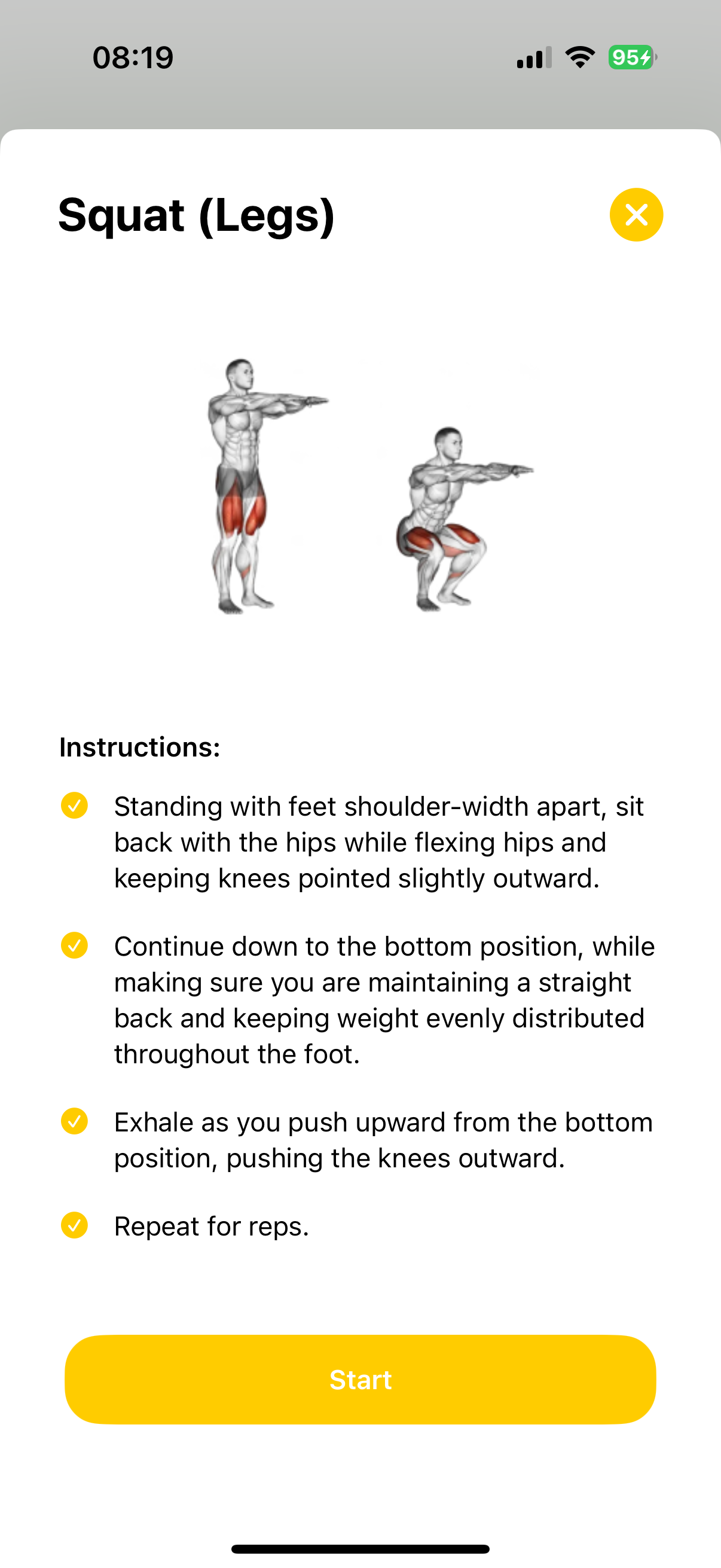 08:19

95

Squat (Legs)

Instructions:

Standing with feet shoulder-width apart, sit back with the hips while flexing hips and keeping knees pointed slightly outward.

Continue down to the bottom position, while making sure you are maintaining a straight back and keeping weight evenly distributed throughout the foot.

Exhale as you push upward from the bottom position, pushing the knees outward.

Repeat for reps.

Start