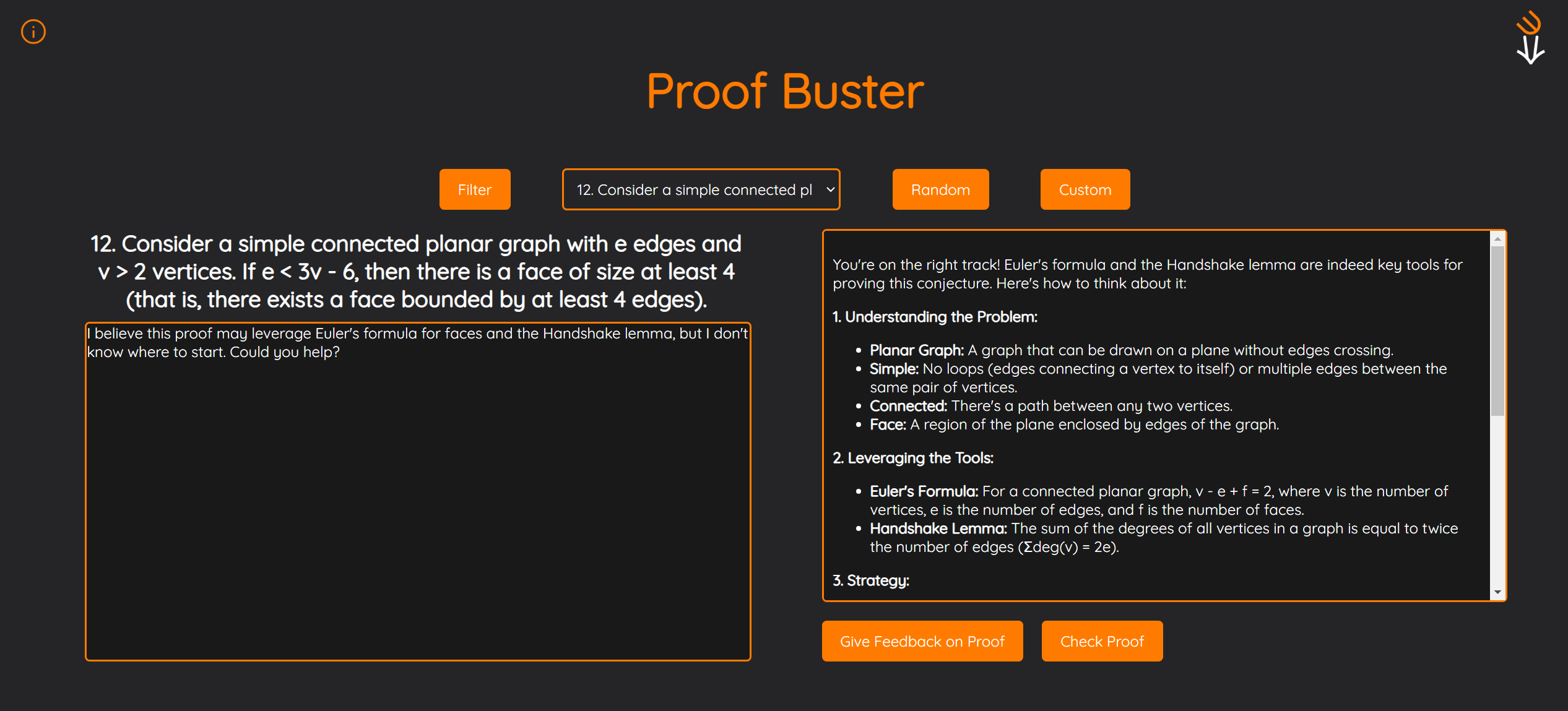 Proof Buster

Filter

12. Consider a simple connected pl

Random

Custom

12. Consider a simple connected planar graph with e edges and v > 2 vertices. If e < 3v - 6, then there is a face of size at least 4 (that is, there exists a face bounded by at least 4 edges).

I believe this proof may leverage Euler's formula for faces and the Handshake lemma, but I don't know where to start. Could you help?

You're on the right track! Euler's formula and the Handshake lemma are indeed key tools for proving this conjecture. Here's how to think about it:

1. Understanding the Problem:

- Planar Graph: A graph that can be drawn on a plane without edges crossing.
- Simple: No loops (edges connecting a vertex to itself) or multiple edges between the same pair of vertices.
- Connected: There's a path between any two vertices.
- Face: A region of the plane enclosed by edges of the graph.

2. Leveraging the Tools:

- Euler's Formula: For a connected planar graph, v - e + f = 2, where v is the number of vertices, e is the number of edges, and f is the number of faces.
- Handshake Lemma: The sum of the degrees of all vertices in a graph is equal to twice the number of edges (Σdeg(v) = 2e).

3. Strategy:

Give Feedback on Proof

Check Proof