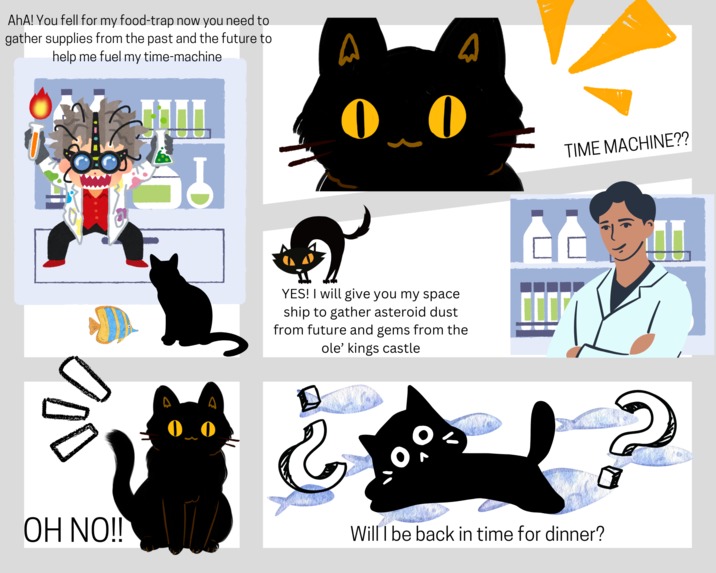 AhA! You fell for my food-trap now you need to gather supplies from the past and the future to help me fuel my time-machine

TIME MACHINE??

YES! I will give you my space ship to gather asteroid dust from future and gems from the ole' kings castle

OH NO!!

Will I be back in time for dinner?