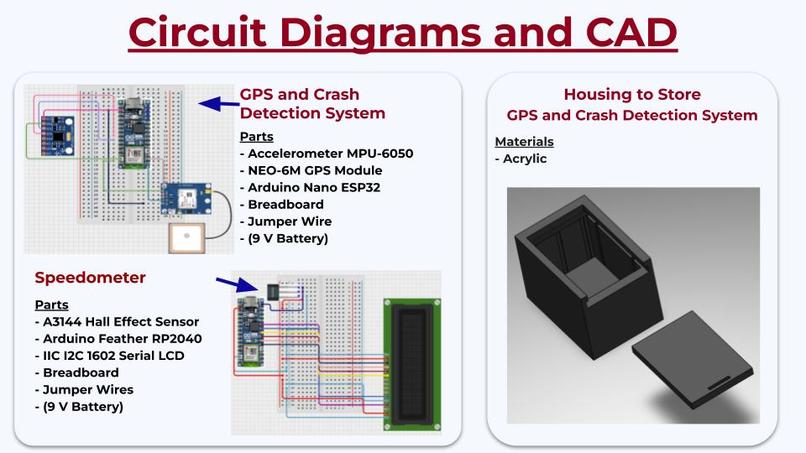 Circuit Diagrams and CAD

GPS and Crash Detection System

Parts
- Accelerometer MPU-6050
- NEO-6M GPS Module
- Arduino Nano ESP32
- Breadboard
- Jumper Wire
- (9 V Battery)

Speedometer

Parts
- A3144 Hall Effect Sensor
- Arduino Feather RP2040
- IIC I2C 1602 Serial LCD
- Breadboard
- Jumper Wires
- (9 V Battery)

Housing to Store
GPS and Crash Detection System

Materials
- Acrylic