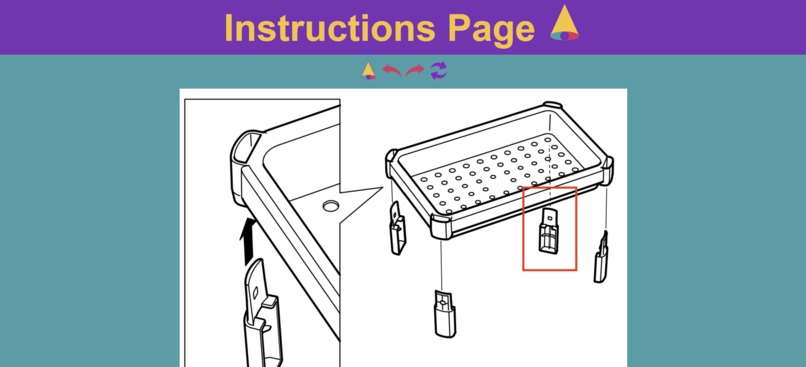 Instructions Page