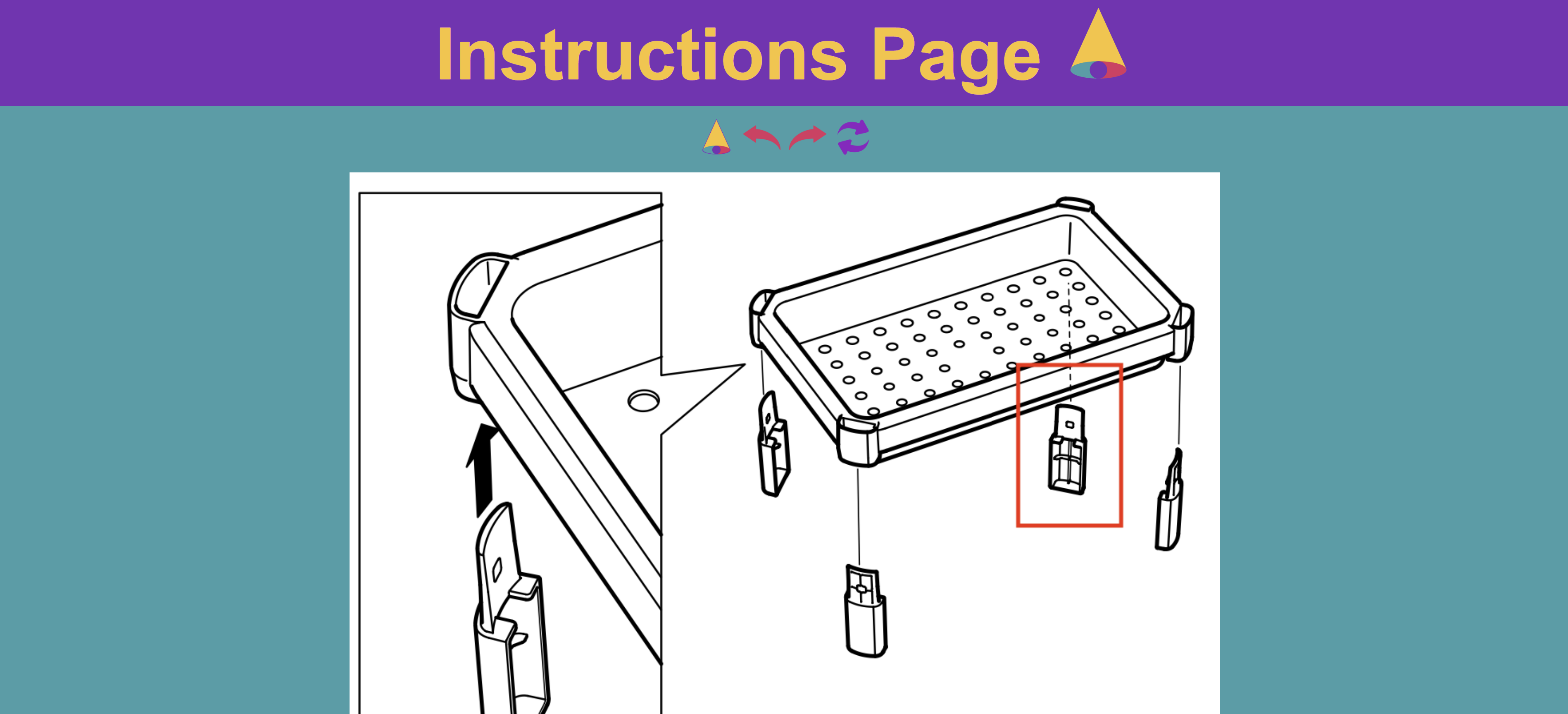 Instructions Page