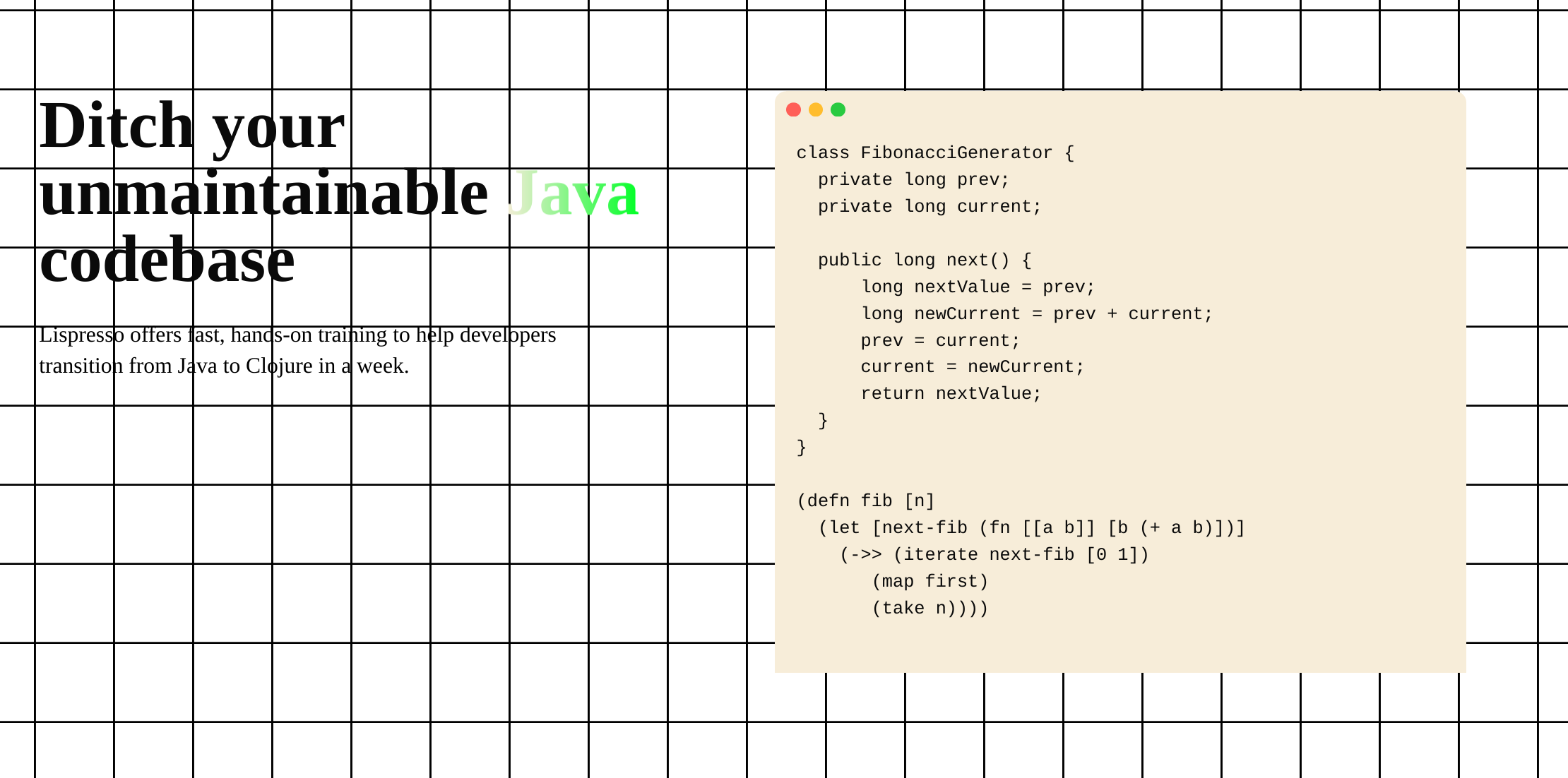 Ditch your unmaintainable Java codebase

Lispresso offers fast, hands-on training to help developers transition from Java to Clojure in a week.

class FibonacciGenerator {
  private long prev;
  private long current;

  public long next() {
      long nextValue = prev;
      long newCurrent = prev + current;
      prev = current;
      current = newCurrent;
      return nextValue;
  }
}

(defn fib [n]
  (let [next-fib (fn [[a b]] [b (+ a b)])]
    (->> (iterate next-fib [0 1])
       (map first)
       (take n))))