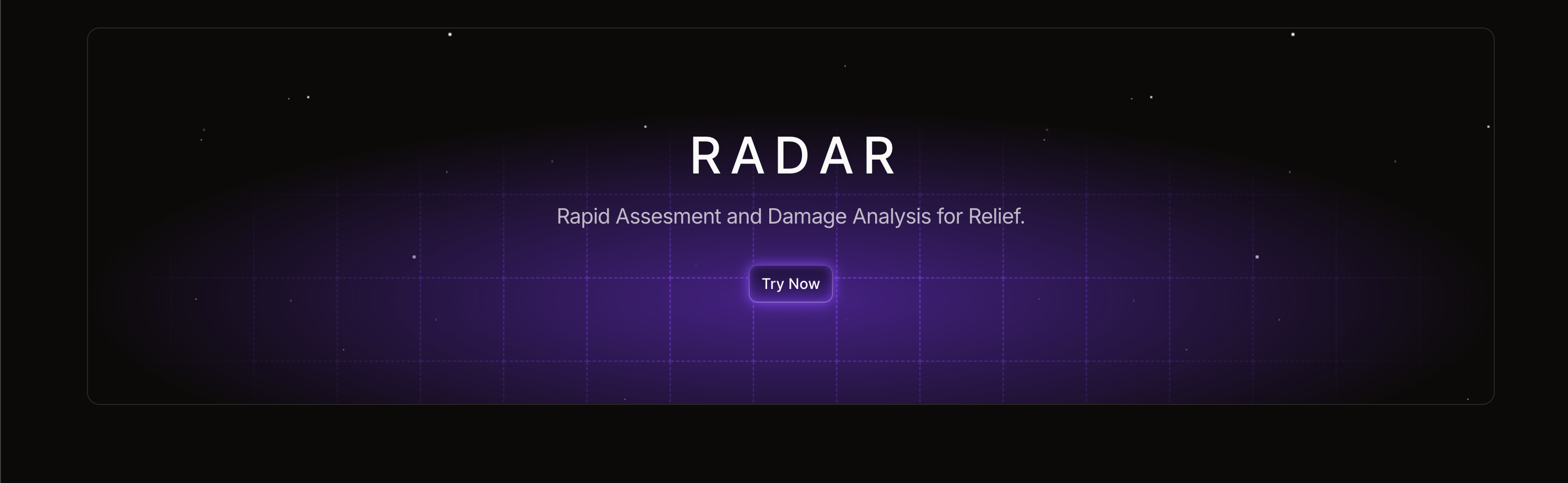 RADAR

Rapid Assesment and Damage Analysis for Relief.

Try Now