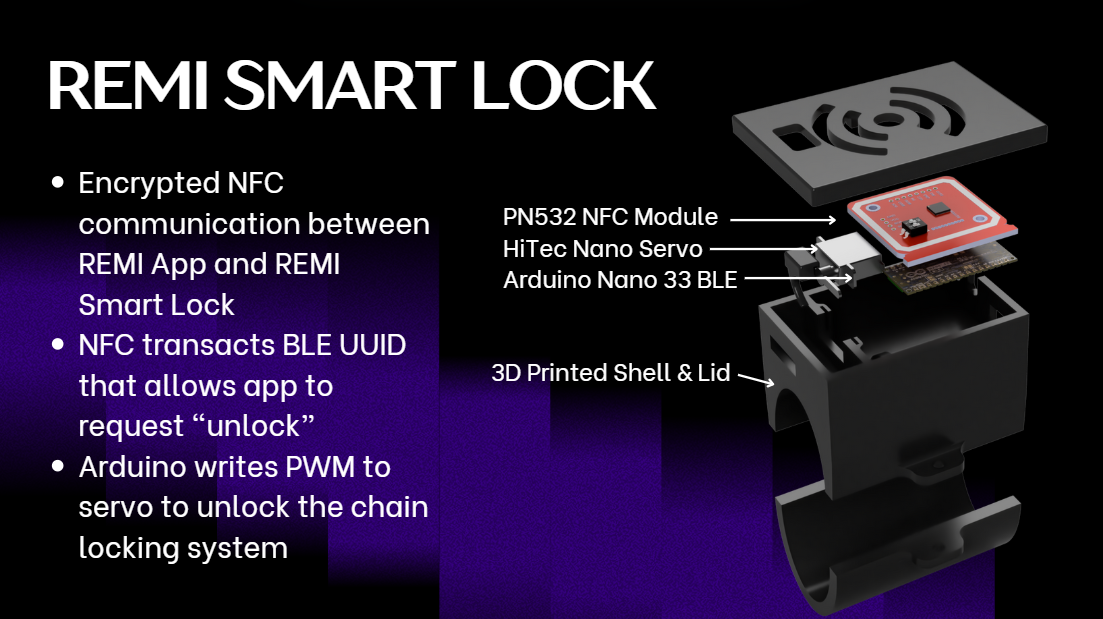 REMI SMART LOCK

• Encrypted NFC communication between REMI App and REMI Smart Lock
• NFC transacts BLE UUID that allows app to request “unlock”
• Arduino writes PWM to servo to unlock the chain locking system

PN532 NFC Module
HiTec Nano Servo
Arduino Nano 33 BLE
3D Printed Shell & Lid