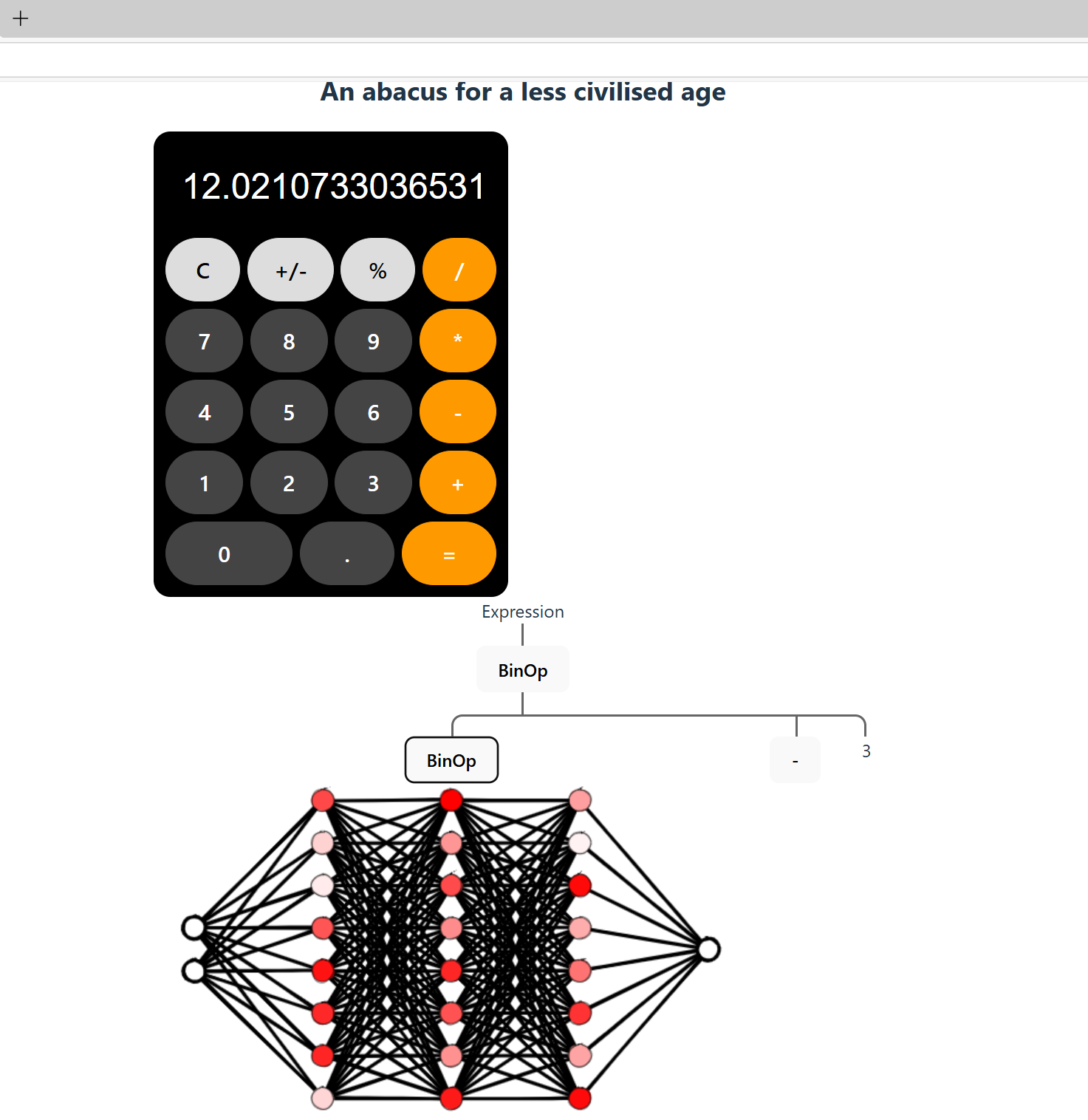 +

An abacus for a less civilised age

12.0210733036531

C +/- % /
7 8 9 *
4 5 6 -
1 2 3 +
0 . =

Expression

BinOp

BinOp

-

3