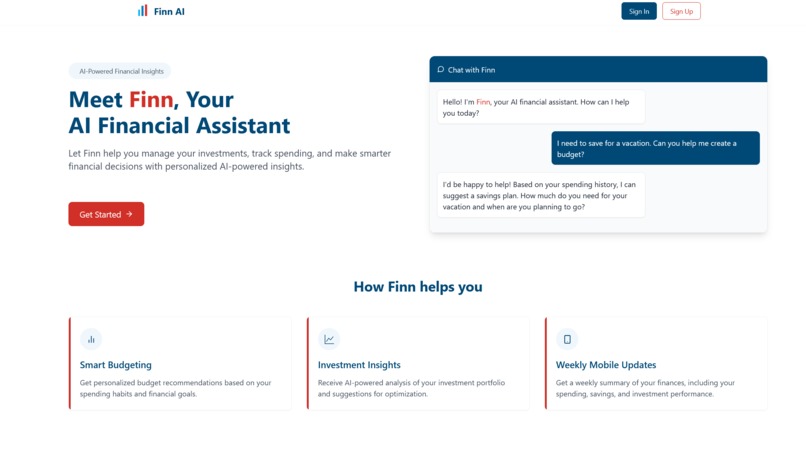 Finn AI

Sign In Sign Up

AI-Powered Financial Insights

Meet Finn, Your AI Financial Assistant

Let Finn help you manage your investments, track spending, and make smarter financial decisions with personalized AI-powered insights.

Get Started →

Chat with Finn

Hello! I'm Finn, your AI financial assistant. How can I help you today?

I need to save for a vacation. Can you help me create a budget?

I'd be happy to help! Based on your spending history, I can suggest a savings plan. How much do you need for your vacation and when are you planning to go?

How Finn helps you

Smart Budgeting

Get personalized budget recommendations based on your spending habits and financial goals.

Investment Insights

Receive AI-powered analysis of your investment portfolio and suggestions for optimization.

Weekly Mobile Updates

Get a weekly summary of your finances, including your spending, savings, and investment performance.