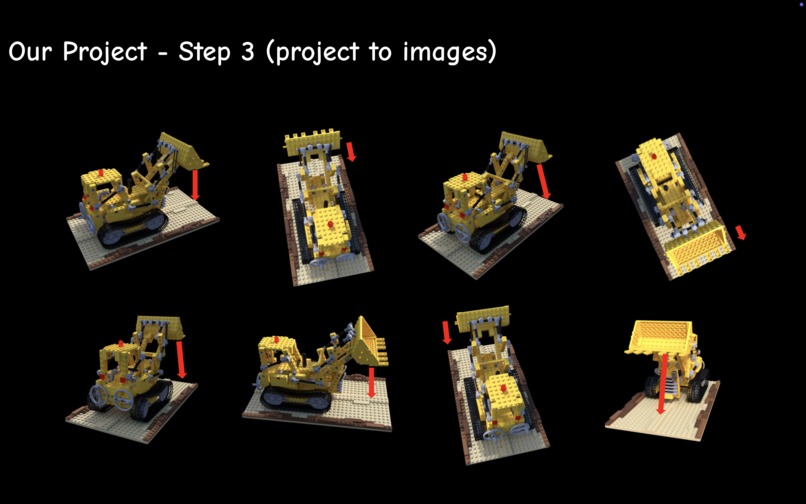 Our Project - Step 3 (project to images)