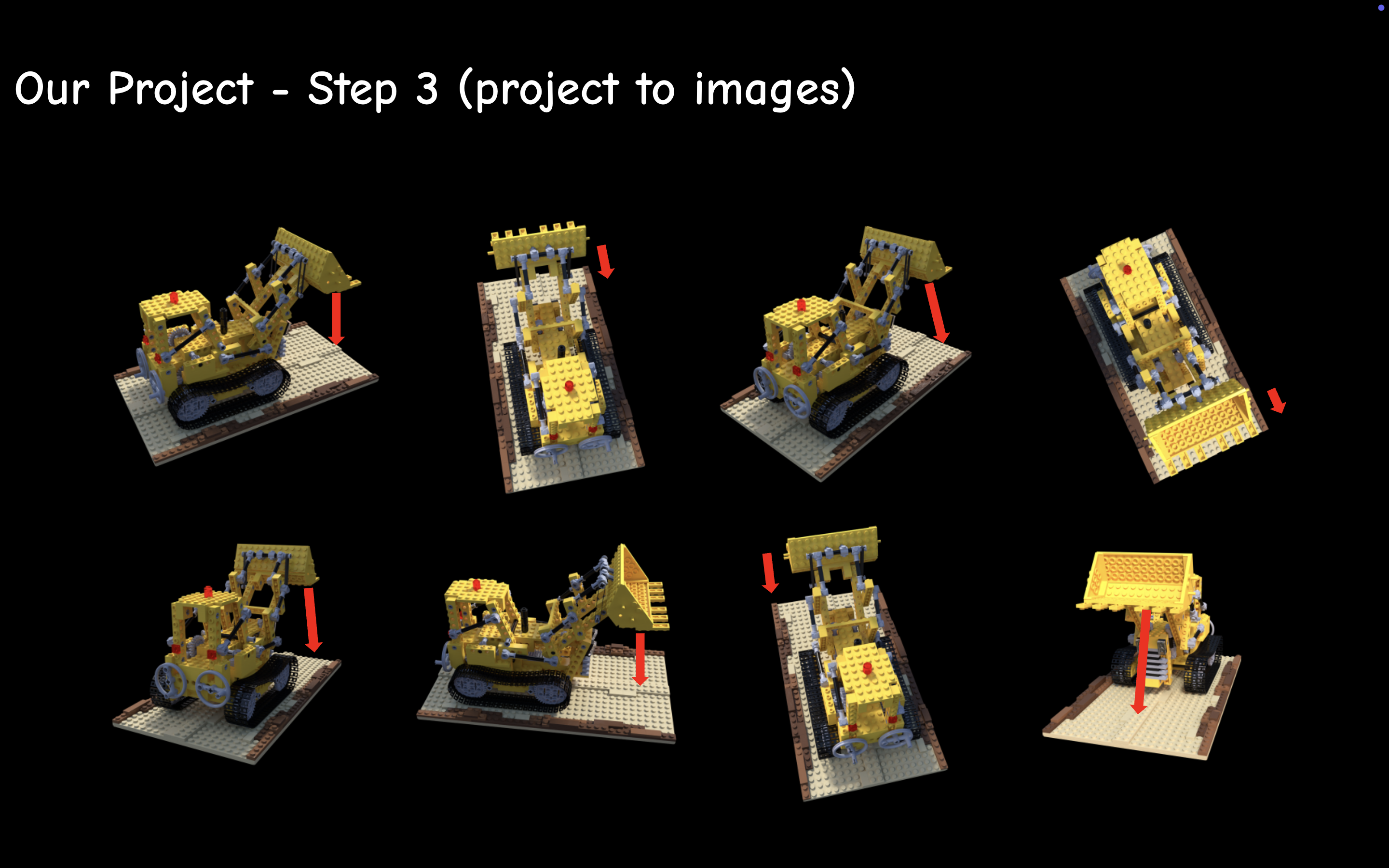 Our Project - Step 3 (project to images)