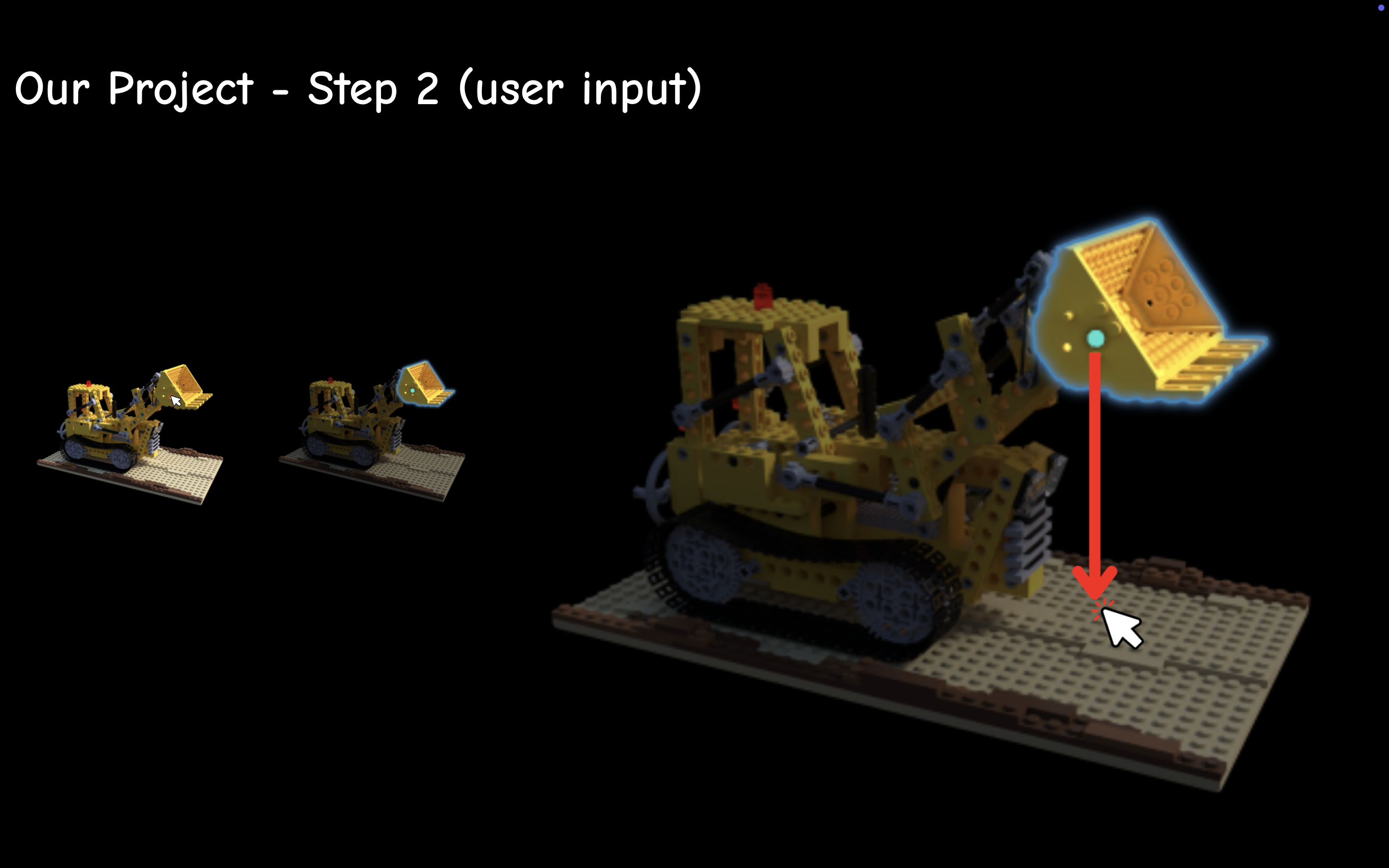 Our Project - Step 2 (user input)