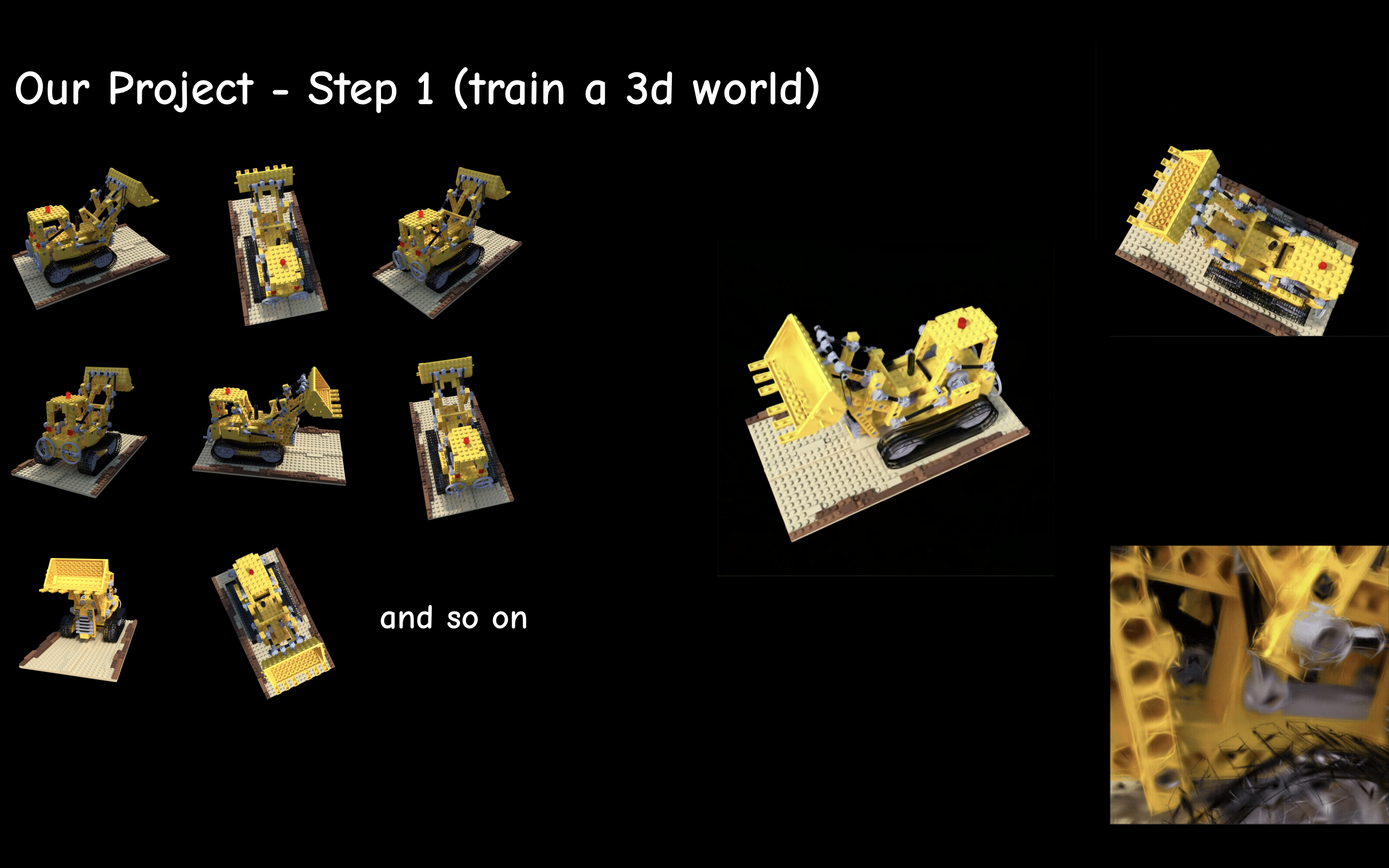 Our Project - Step 1 (train a 3d world)

and so on