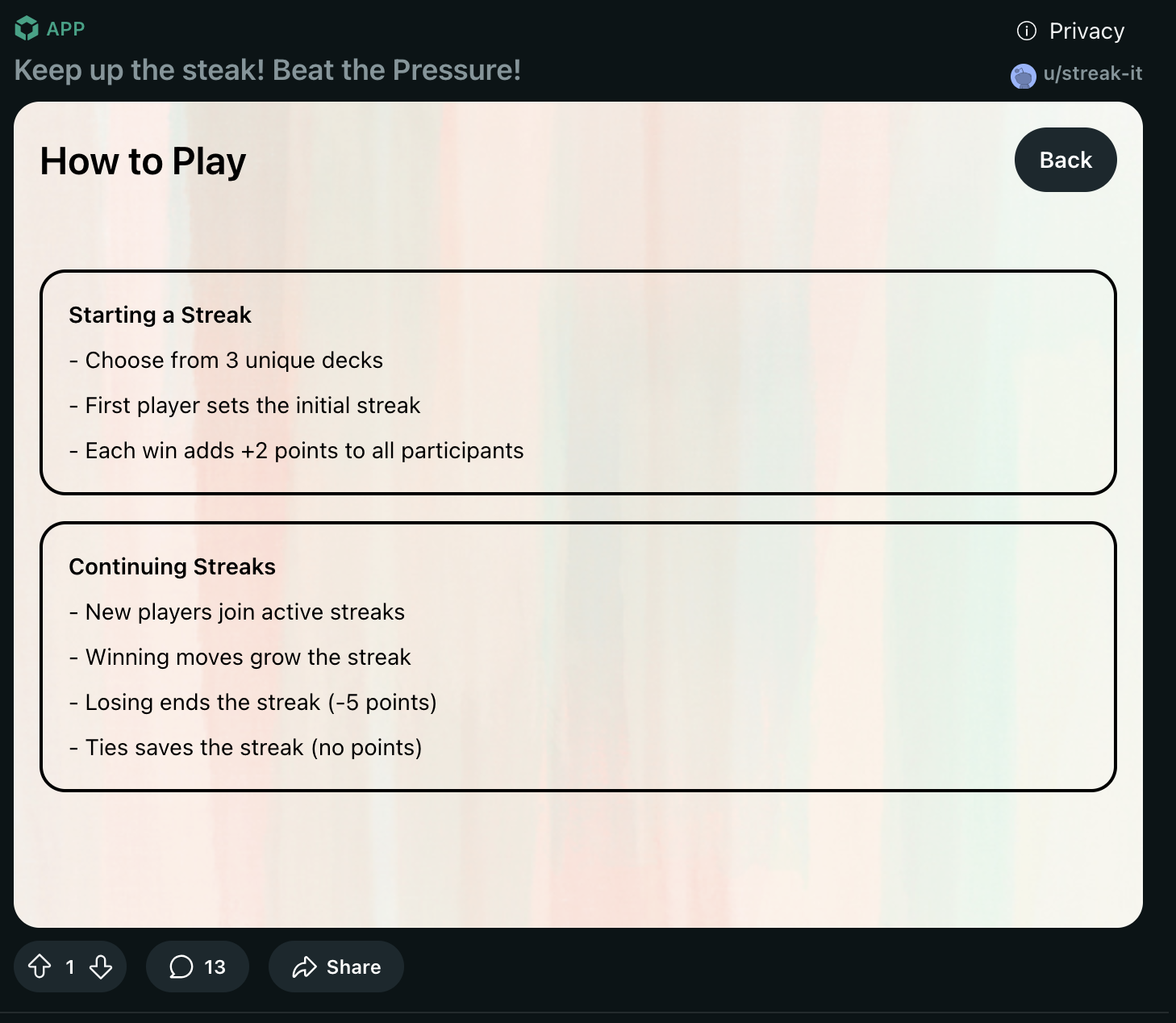 APP

Privacy

Keep up the steak! Beat the Pressure!

u/streak-it

How to Play

Back

Starting a Streak

- Choose from 3 unique decks

- First player sets the initial streak

- Each win adds +2 points to all participants

Continuing Streaks

- New players join active streaks

- Winning moves grow the streak

- Losing ends the streak (-5 points)

- Ties saves the streak (no points)

1

13

Share