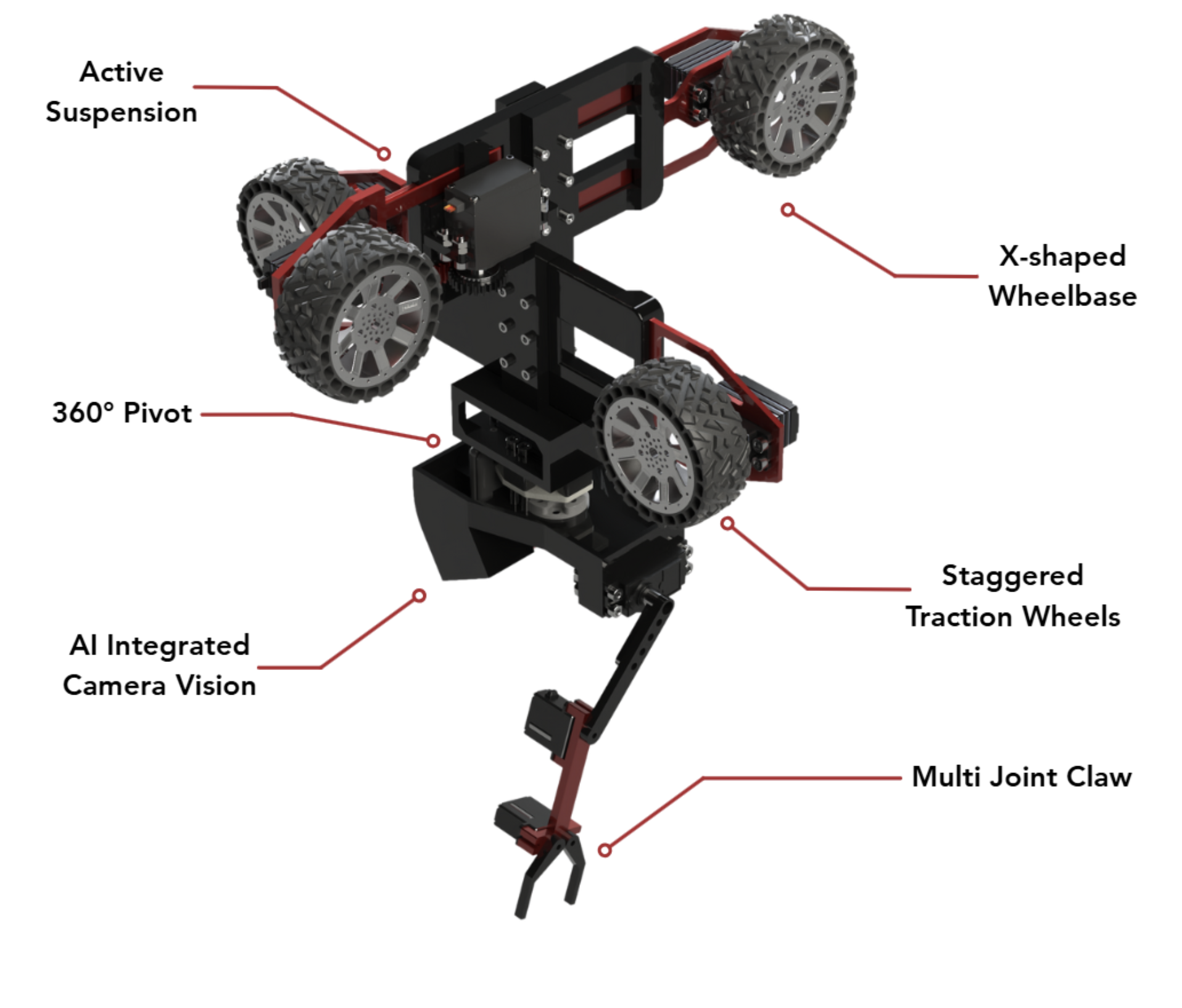 Active Suspension

X-shaped Wheelbase

360° Pivot

Staggered Traction Wheels

AI Integrated Camera Vision

Multi Joint Claw