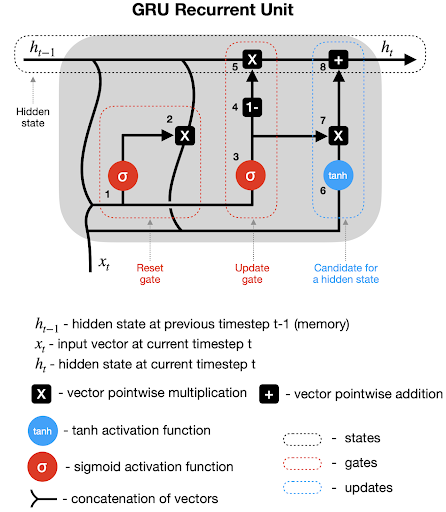 GRU Recurrent Unit

$h_{t-1}$

$h_t$

Hidden state

5 X

8 +

4 1-

2 X

7 X

3 σ

σ

1

tanh

6

$x_t$

Reset gate

Update gate

Candidate for a hidden state

$h_{t-1}$ - hidden state at previous timestep t-1 (memory)

$x_t$ - input vector at current timestep t

$h_t$ - hidden state at current timestep t

X - vector pointwise multiplication

+ - vector pointwise addition

tanh - tanh activation function

σ - sigmoid activation function

- concatenation of vectors

- states

- gates

- updates