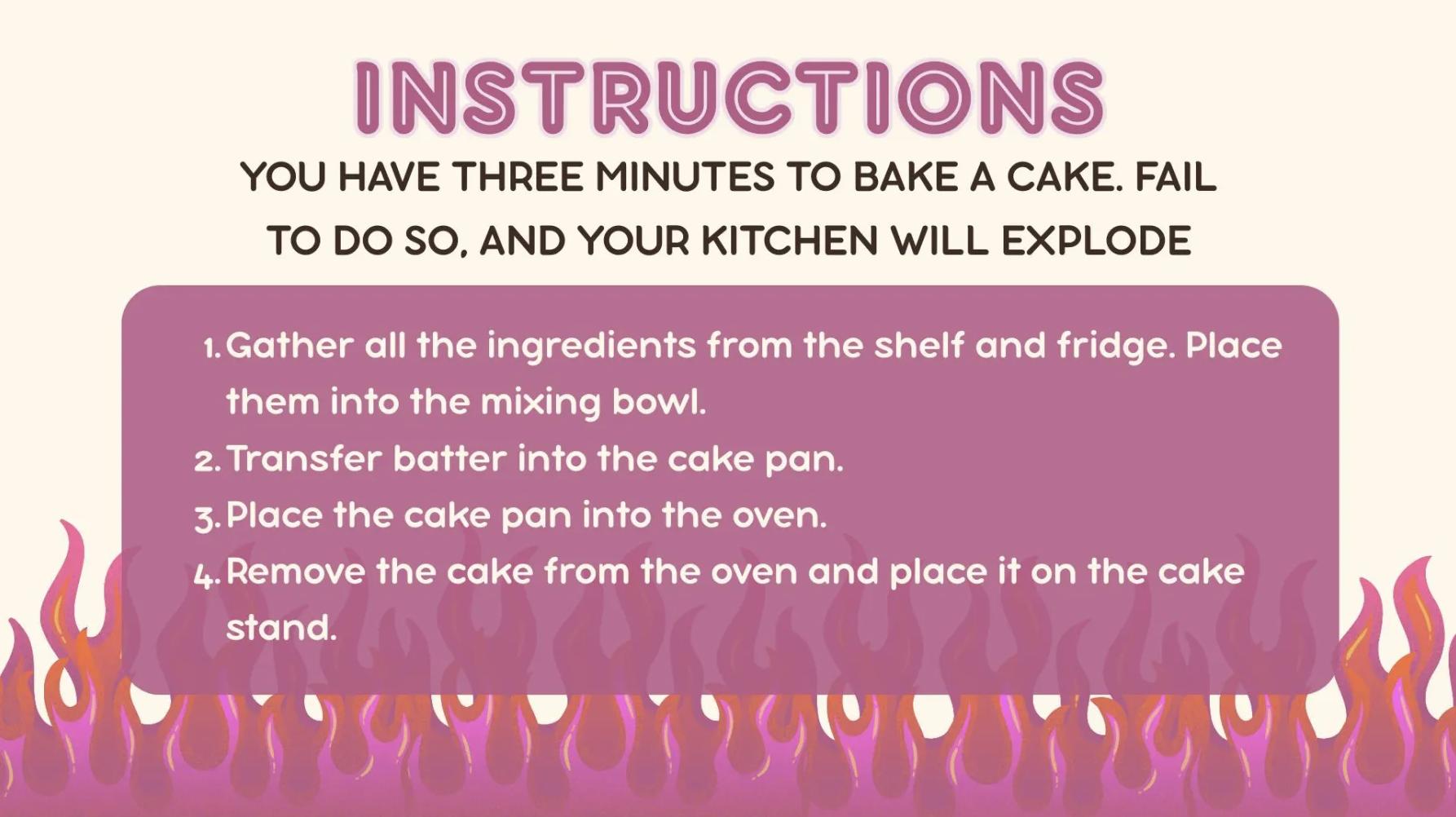 INSTRUCTIONS

YOU HAVE THREE MINUTES TO BAKE A CAKE. FAIL TO DO SO, AND YOUR KITCHEN WILL EXPLODE

1. Gather all the ingredients from the shelf and fridge. Place them into the mixing bowl.
2. Transfer batter into the cake pan.
3. Place the cake pan into the oven.
4. Remove the cake from the oven and place it on the cake stand.