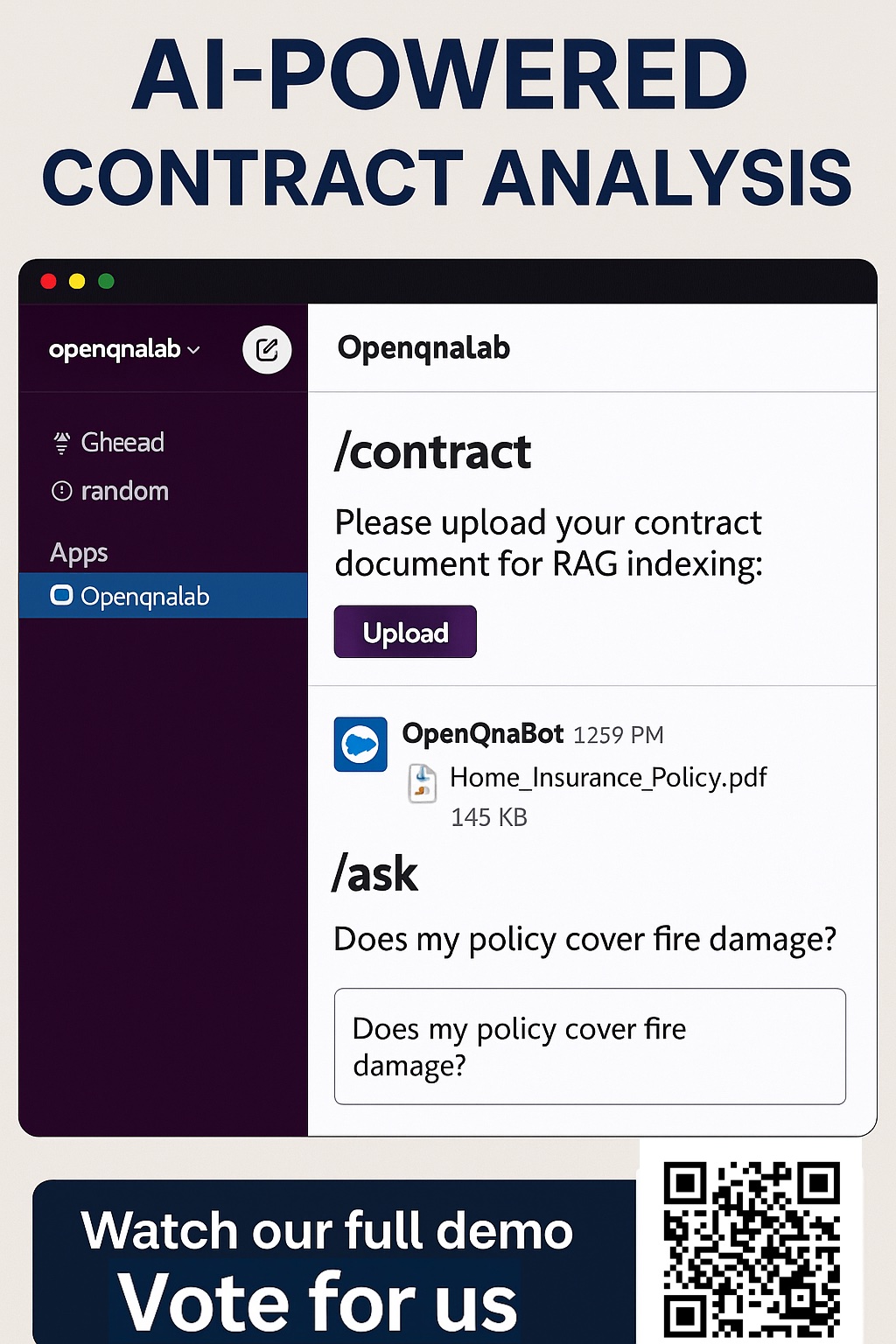 AI-POWERED
CONTRACT ANALYSIS

openqnalab

Gheead
random

Apps
Openqnalab

Openqnalab

/contract

Please upload your contract document for RAG indexing:

Upload

OpenQnaBot 1259 PM
Home_Insurance_Policy.pdf
145 KB

/ask

Does my policy cover fire damage?

Does my policy cover fire damage?

Watch our full demo
Vote for us