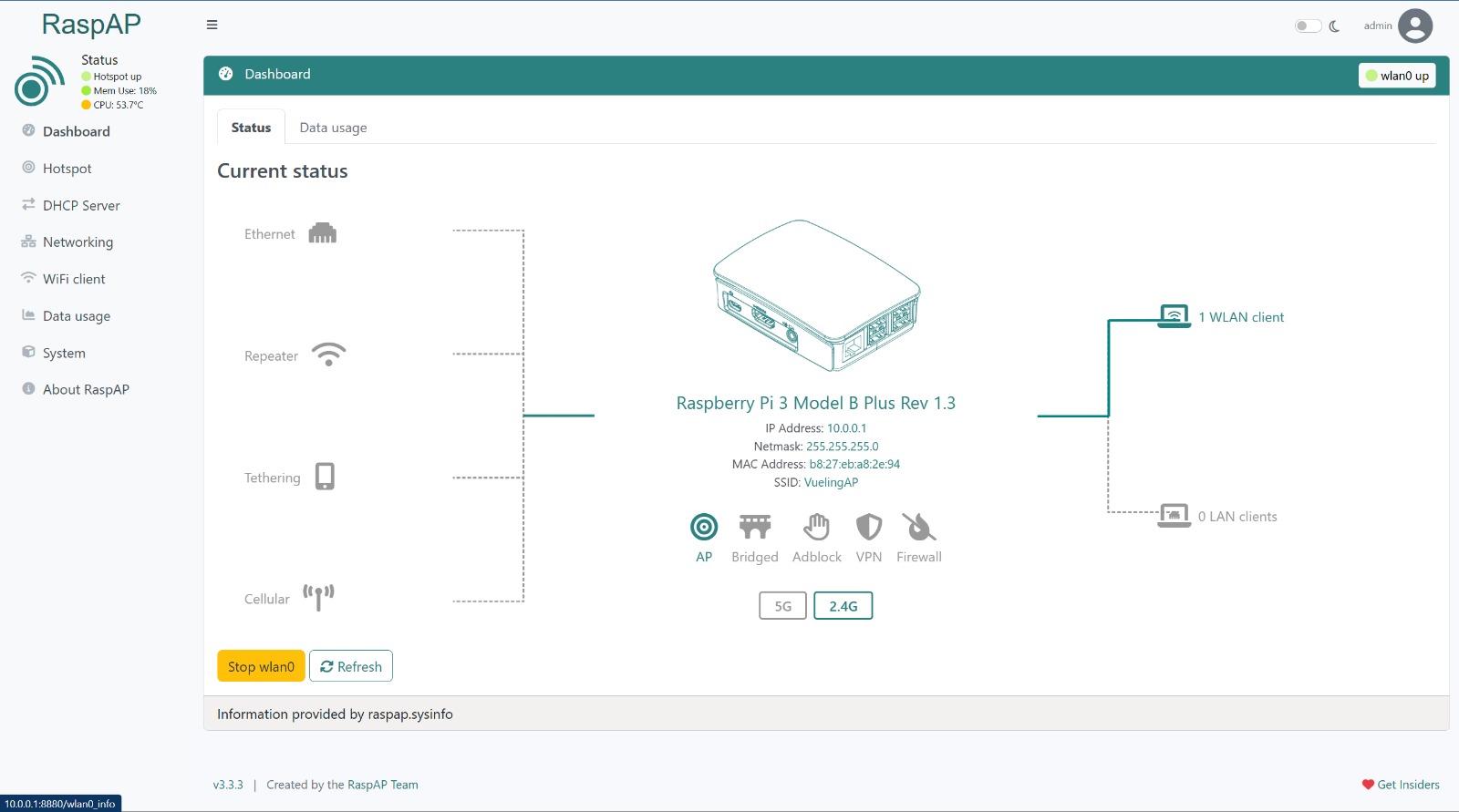 RaspAP

Status
Hotspot up
Mem Use: 18%
CPU: 53.7°C

Dashboard
Hotspot
DHCP Server
Networking
WiFi client
Data usage
System
About RaspAP

admin

Dashboard

wlan0 up

Status
Data usage

Current status

Ethernet
Repeater
Tethering
Cellular

Raspberry Pi 3 Model B Plus Rev 1.3
IP Address: 10.0.0.1
Netmask: 255.255.255.0
MAC Address: b8:27:eb:a8:2e:94
SSID: VuelingAP

AP
Bridged
Adblock
VPN
Firewall

5G
2.4G

1 WLAN client
0 LAN clients

Stop wlan0
Refresh

Information provided by raspap.sysinfo

v3.3.3 | Created by the RaspAP Team

Get Insiders

10.0.0.1:8880/wlan0_info