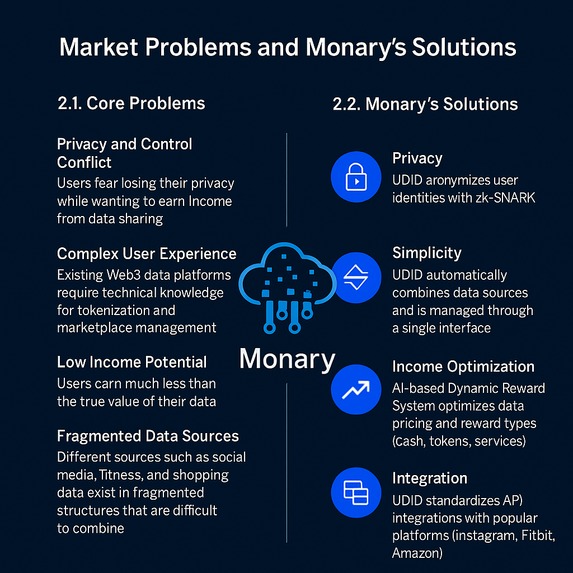 Market Problems and Monary's Solutions

2.1. Core Problems

Privacy and Control Conflict
Users fear losing their privacy while wanting to earn Income from data sharing

Complex User Experience
Existing Web3 data platforms require technical knowledge for tokenization and marketplace management

Low Income Potential
Users carn much less than the true value of their data

Fragmented Data Sources
Different sources such as social media, Titness, and shopping data exist in fragmented structures that are difficult to combine

Monary

2.2. Monary's Solutions

Privacy
UDID aronymizes user identities with zk-SNARK

Simplicity
UDID automatically combines data sources and is managed through a single interface

Income Optimization
AI-based Dynamic Reward System optimizes data pricing and reward types (cash, tokens, services)

Integration
UDID standardizes AP) integrations with popular platforms (instagram, Fitbit, Amazon)