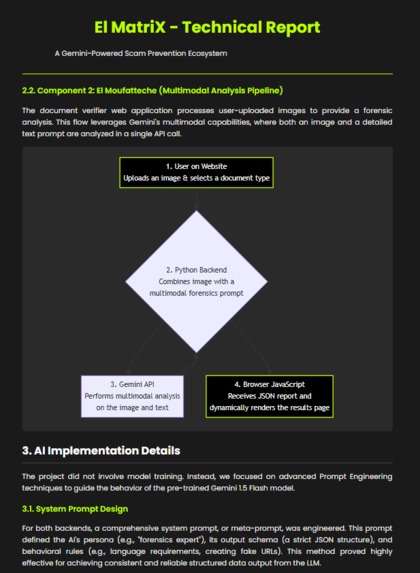 El MatriX - Technical Report

A Gemini-Powered Scam Prevention Ecosystem

2.2. Component 2: El Moufatteche (Multimodal Analysis Pipeline)

The document verifier web application processes user-uploaded images to provide a forensic analysis. This flow leverages Gemini's multimodal capabilities, where both an image and a detailed text prompt are analyzed in a single API call.

1. User on Website
Uploads an image & selects a document type

2. Python Backend
Combines image with a multimodal forensics prompt

3. Gemini API
Performs multimodal analysis on the image and text

4. Browser JavaScript
Receives JSON report and dynamically renders the results page

3. AI Implementation Details

The project did not involve model training. Instead, we focused on advanced Prompt Engineering techniques to guide the behavior of the pre-trained Gemini 1.5 Flash model.

3.1. System Prompt Design

For both backends, a comprehensive system prompt, or meta-prompt, was engineered. This prompt defined the AI's persona (e.g., "forensics expert"), its output schema (a strict JSON structure), and behavioral rules (e.g., language requirements, creating fake URLs). This method proved highly effective for achieving consistent and reliable structured data output from the LLM.