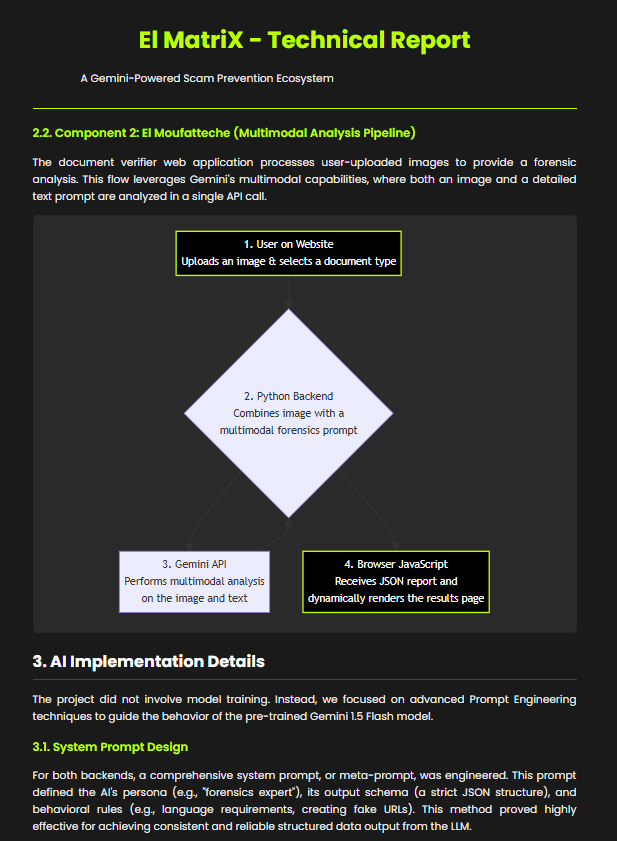 El MatriX - Technical Report

A Gemini-Powered Scam Prevention Ecosystem

2.2. Component 2: El Moufatteche (Multimodal Analysis Pipeline)

The document verifier web application processes user-uploaded images to provide a forensic analysis. This flow leverages Gemini's multimodal capabilities, where both an image and a detailed text prompt are analyzed in a single API call.

1. User on Website
Uploads an image & selects a document type

2. Python Backend
Combines image with a multimodal forensics prompt

3. Gemini API
Performs multimodal analysis on the image and text

4. Browser JavaScript
Receives JSON report and dynamically renders the results page

3. AI Implementation Details

The project did not involve model training. Instead, we focused on advanced Prompt Engineering techniques to guide the behavior of the pre-trained Gemini 1.5 Flash model.

3.1. System Prompt Design

For both backends, a comprehensive system prompt, or meta-prompt, was engineered. This prompt defined the AI's persona (e.g., "forensics expert"), its output schema (a strict JSON structure), and behavioral rules (e.g., language requirements, creating fake URLs). This method proved highly effective for achieving consistent and reliable structured data output from the LLM.