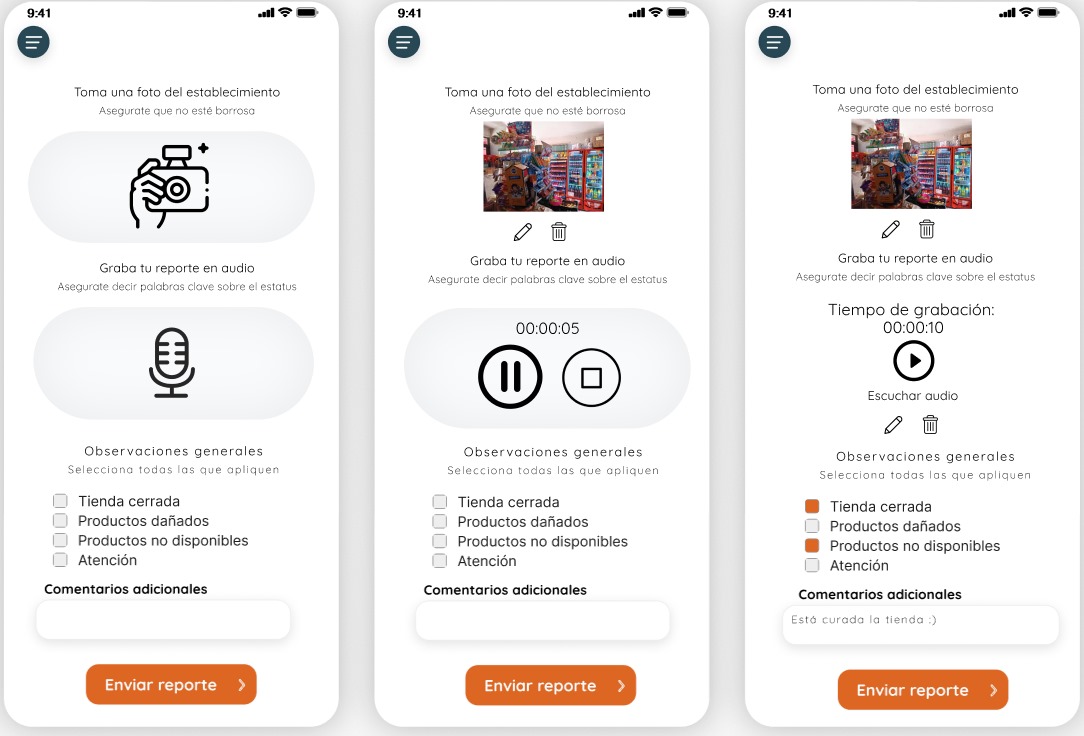 9:41

Toma una foto del establecimiento
Asegurate que no esté borrosa

Graba tu reporte en audio
Asegurate decir palabras clave sobre el estatus

Observaciones generales
Selecciona todas las que apliquen

Tienda cerrada
Productos dañados
Productos no disponibles
Atención

Comentarios adicionales

Enviar reporte

9:41

Toma una foto del establecimiento
Asegurate que no esté borrosa

Graba tu reporte en audio
Asegurate decir palabras clave sobre el estatus

00:00:05

Observaciones generales
Selecciona todas las que apliquen

Tienda cerrada
Productos dañados
Productos no disponibles
Atención

Comentarios adicionales

Enviar reporte

9:41

Toma una foto del establecimiento
Asegurate que no esté borrosa

Graba tu reporte en audio
Asegurate decir palabras clave sobre el estatus

Tiempo de grabación:
00:00:10

Escuchar audio

Observaciones generales
Selecciona todas las que apliquen

Tienda cerrada
Productos dañados
Productos no disponibles
Atención

Comentarios adicionales
Está curada la tienda :)

Enviar reporte