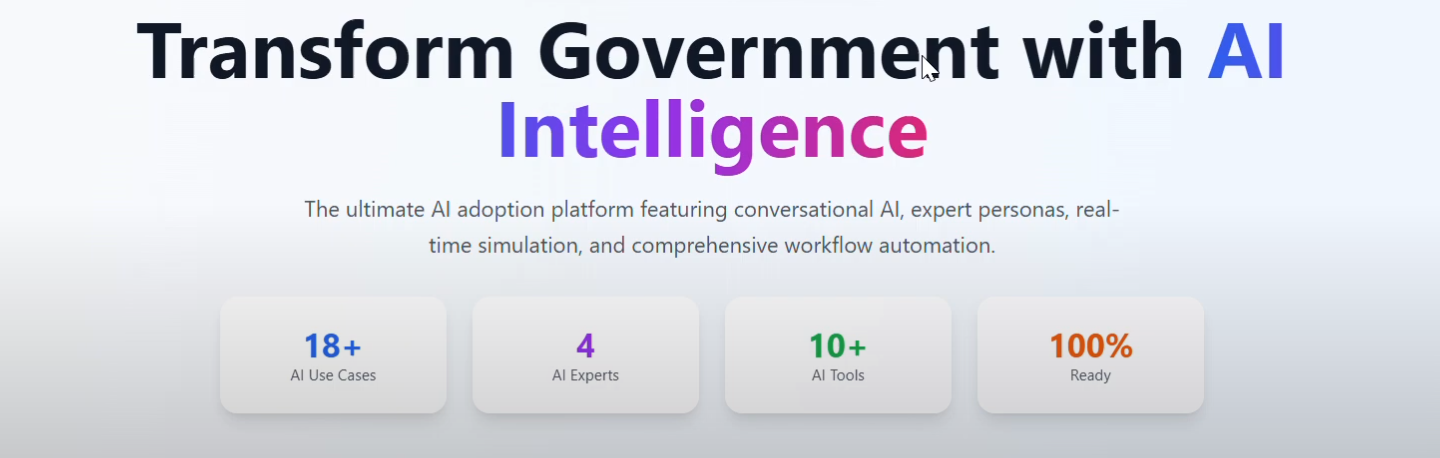 Transform Government with AI Intelligence

The ultimate AI adoption platform featuring conversational AI, expert personas, real-time simulation, and comprehensive workflow automation.

18+
AI Use Cases

4
AI Experts

10+
AI Tools

100%
Ready