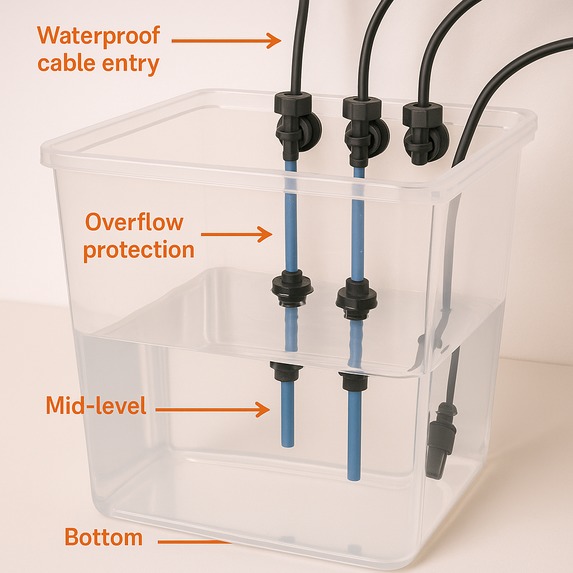 Waterproof cable entry

Overflow protection

Mid-level

Bottom