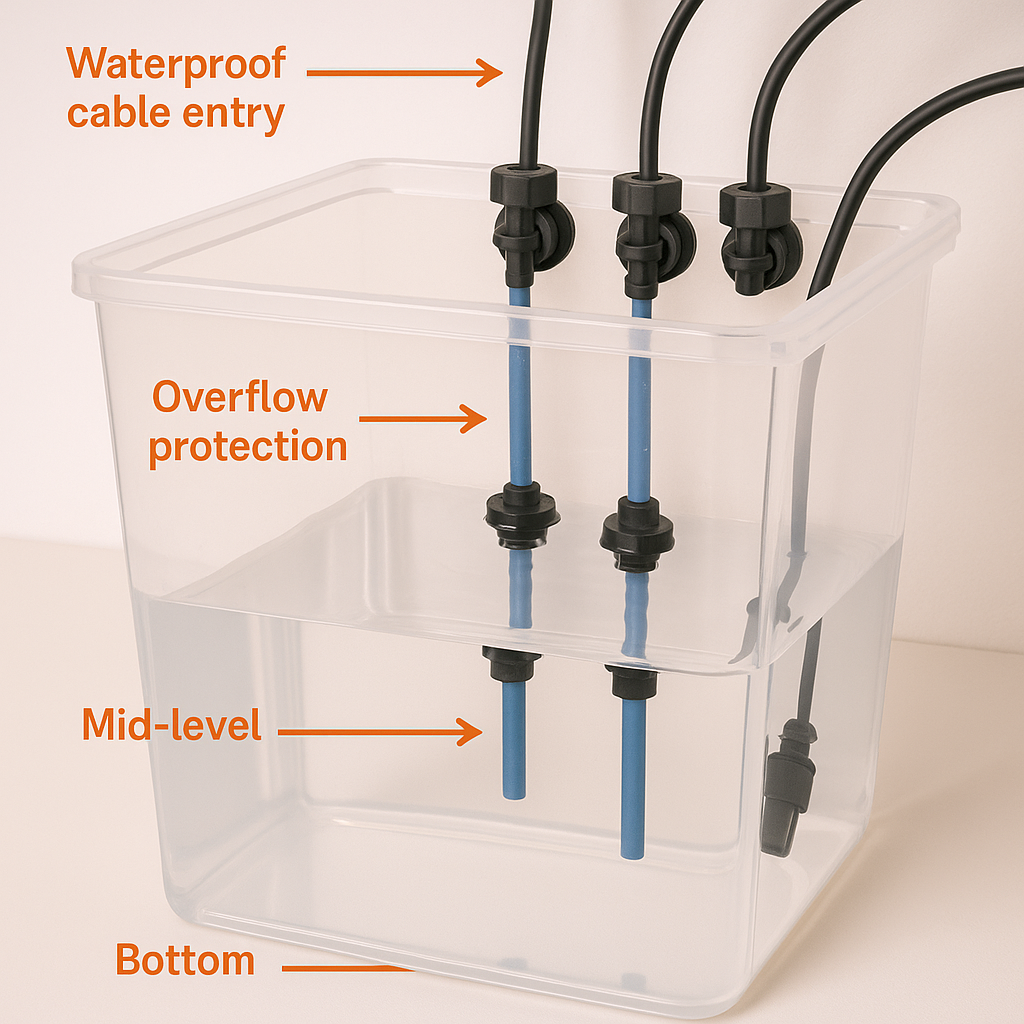 Waterproof cable entry

Overflow protection

Mid-level

Bottom