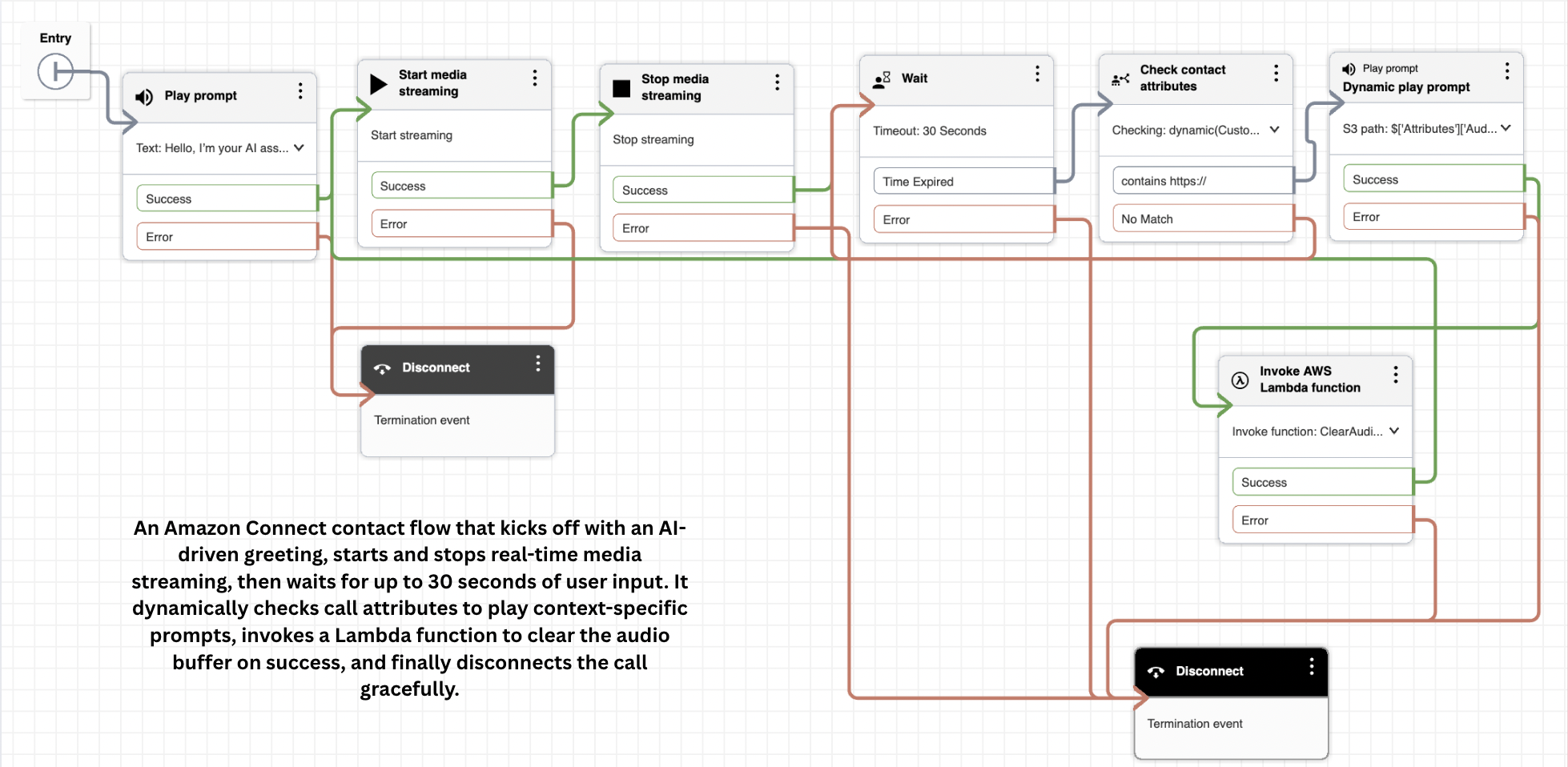 Entry

Play prompt

Text: Hello, I'm your AI ass...

Success

Error

Start media streaming

Start streaming

Success

Error

Stop media streaming

Stop streaming

Success

Error

Wait

Timeout: 30 Seconds

Time Expired

Error

Check contact attributes

Checking: dynamic(Custo...

contains https://

No Match

Play prompt
Dynamic play prompt

S3 path: $['Attributes']['Aud...

Success

Error

Disconnect

Termination event

Invoke AWS Lambda function

Invoke function: ClearAudi...

Success

Error

Disconnect

Termination event

An Amazon Connect contact flow that kicks off with an AI-driven greeting, starts and stops real-time media streaming, then waits for up to 30 seconds of user input. It dynamically checks call attributes to play context-specific prompts, invokes a Lambda function to clear the audio buffer on success, and finally disconnects the call gracefully.