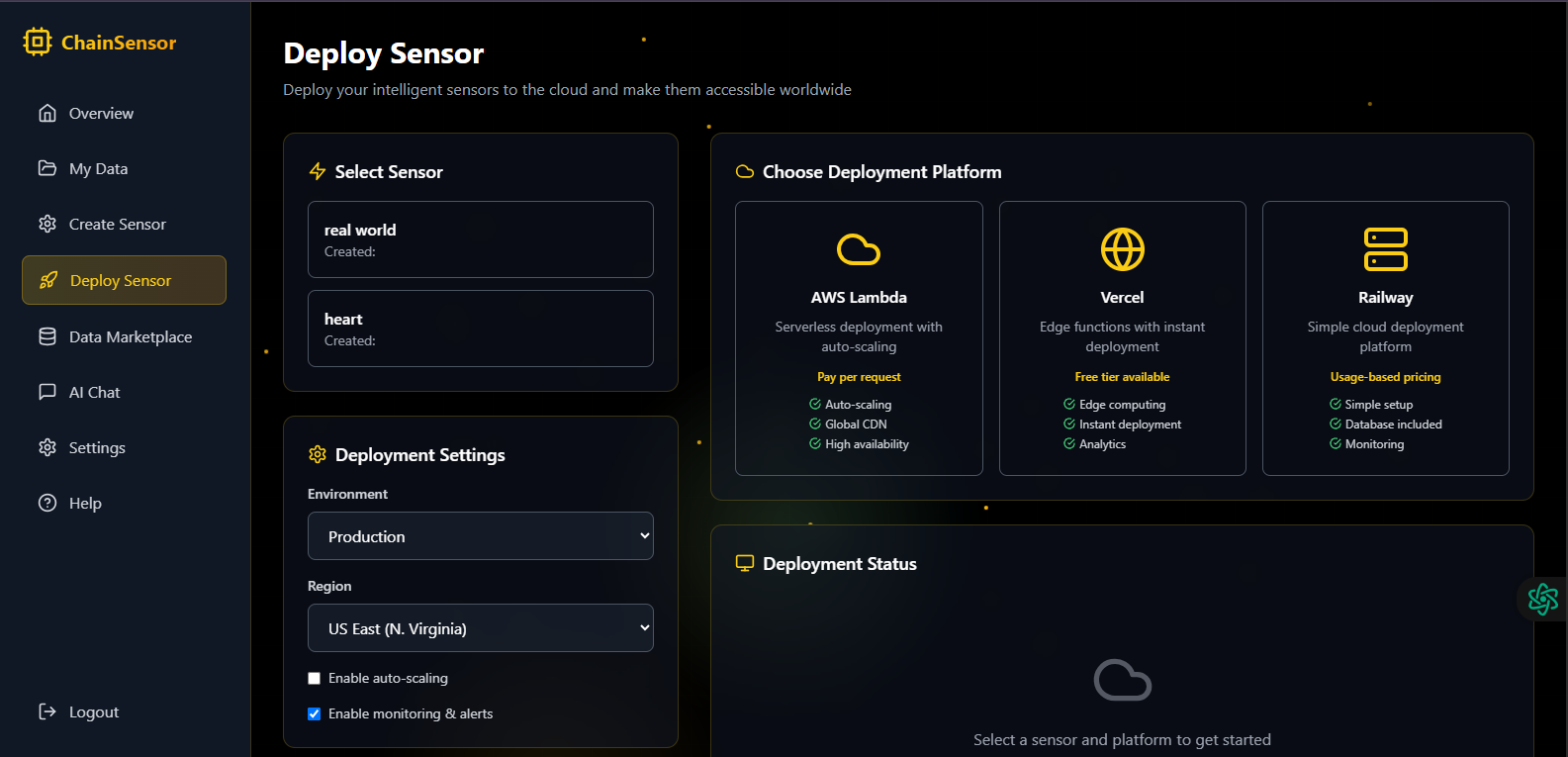 ChainSensor

Overview

My Data

Create Sensor

Deploy Sensor

Data Marketplace

AI Chat

Settings

Help

Logout

Deploy Sensor

Deploy your intelligent sensors to the cloud and make them accessible worldwide

Select Sensor

real world
Created:

heart
Created:

Deployment Settings

Environment

Production

Region

US East (N. Virginia)

Enable auto-scaling

Enable monitoring & alerts

Choose Deployment Platform

AWS Lambda
Serverless deployment with auto-scaling
Pay per request
Auto-scaling
Global CDN
High availability

Vercel
Edge functions with instant deployment
Free tier available
Edge computing
Instant deployment
Analytics

Railway
Simple cloud deployment platform
Usage-based pricing
Simple setup
Database included
Monitoring

Deployment Status

Select a sensor and platform to get started