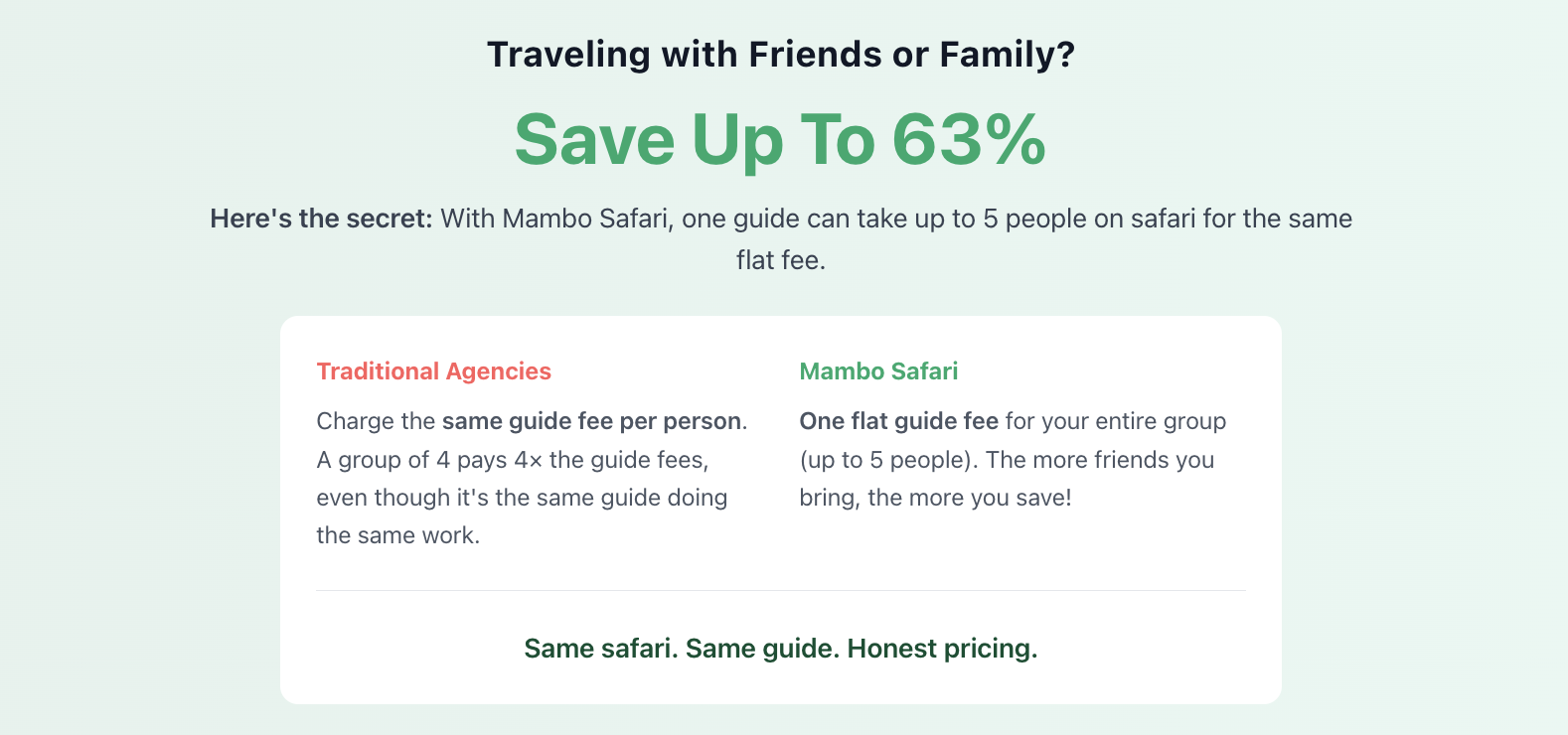 Traveling with Friends or Family?

Save Up To 63%

Here's the secret: With Mambo Safari, one guide can take up to 5 people on safari for the same flat fee.

Traditional Agencies

Charge the same guide fee per person. A group of 4 pays 4× the guide fees, even though it's the same guide doing the same work.

Mambo Safari

One flat guide fee for your entire group (up to 5 people). The more friends you bring, the more you save!

Same safari. Same guide. Honest pricing.