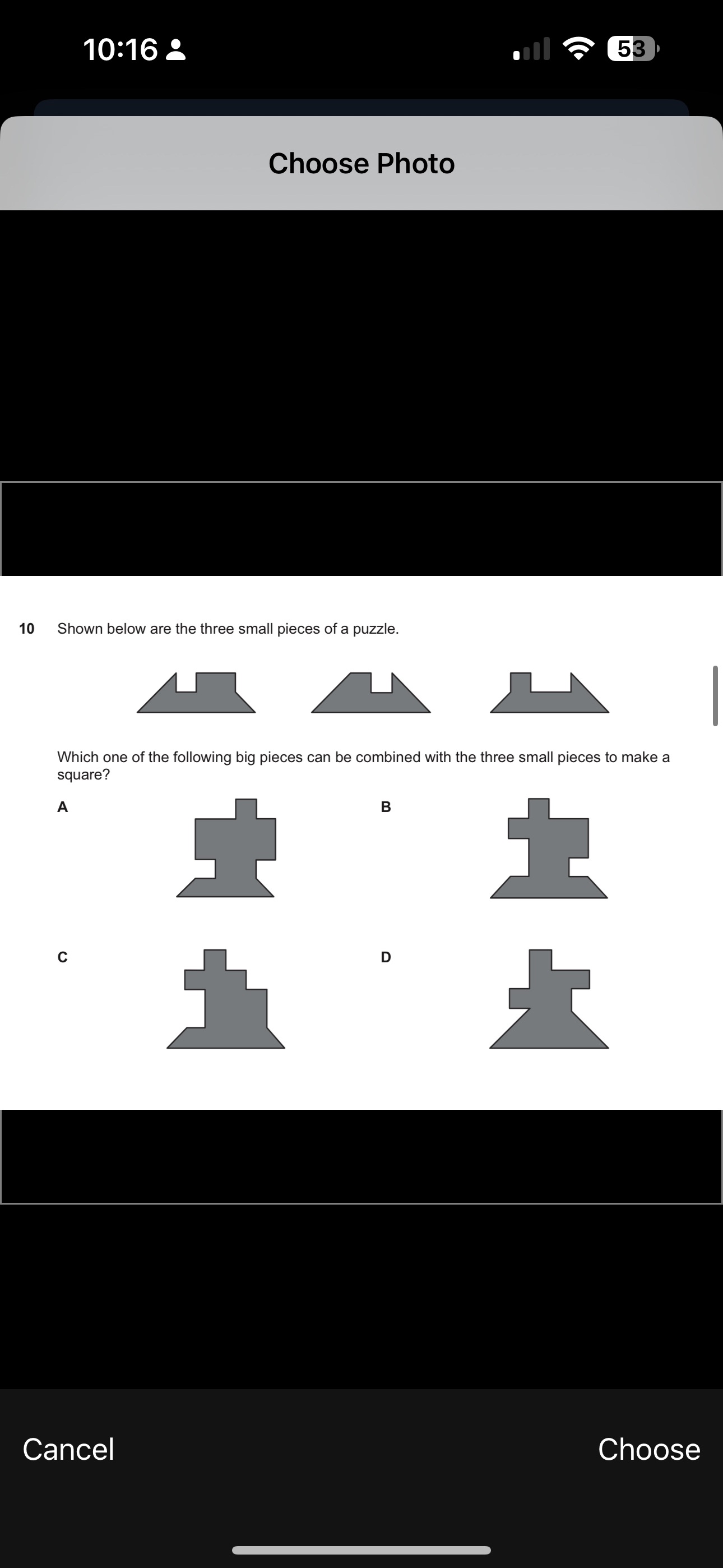 10:16

53

Choose Photo

10 Shown below are the three small pieces of a puzzle.

Which one of the following big pieces can be combined with the three small pieces to make a square?

A

B

C

D

Cancel

Choose