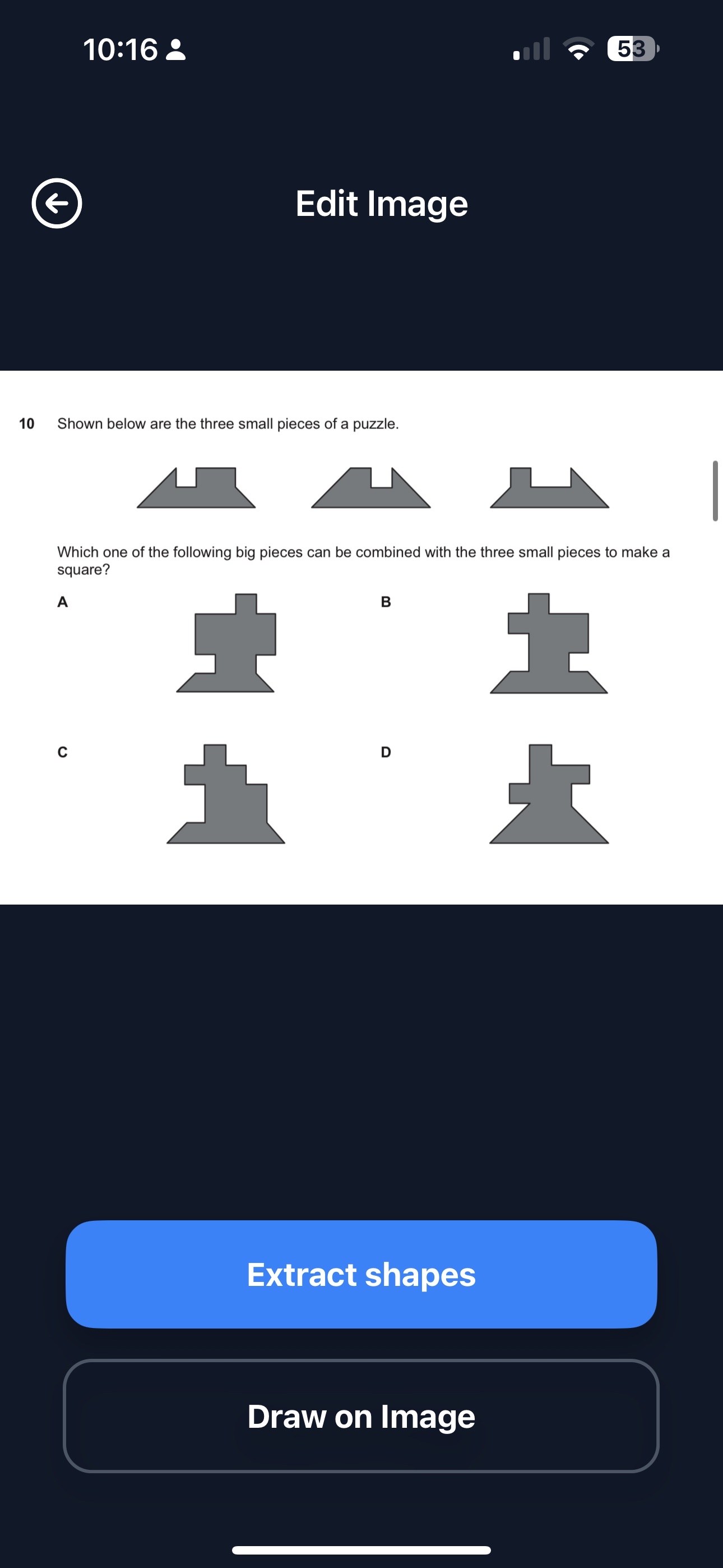 10:16

53

Edit Image

10 Shown below are the three small pieces of a puzzle.

Which one of the following big pieces can be combined with the three small pieces to make a square?

A

B

C

D

Extract shapes

Draw on Image