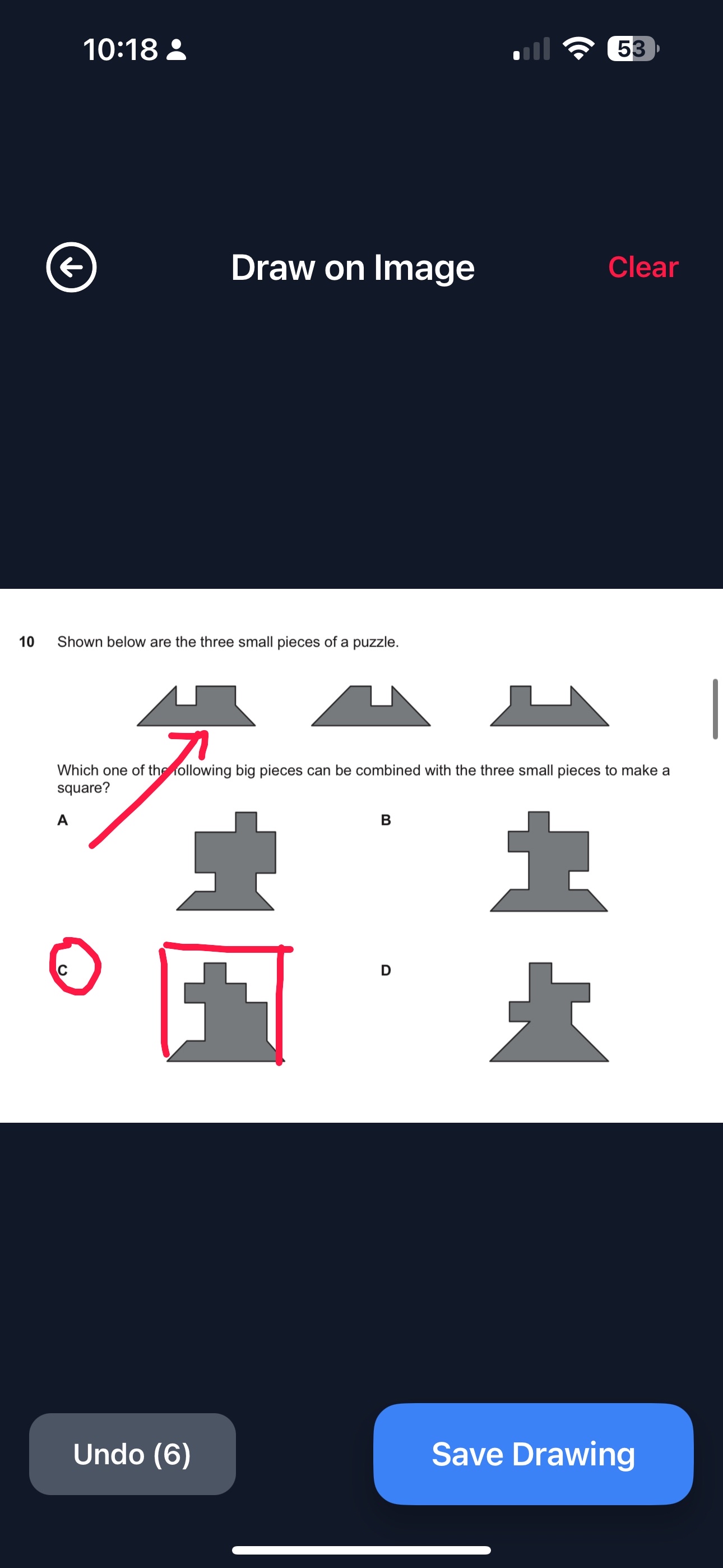 10:18

53

Draw on Image

Clear

10 Shown below are the three small pieces of a puzzle.

Which one of the following big pieces can be combined with the three small pieces to make a square?

A

B

C

D

Undo (6)

Save Drawing