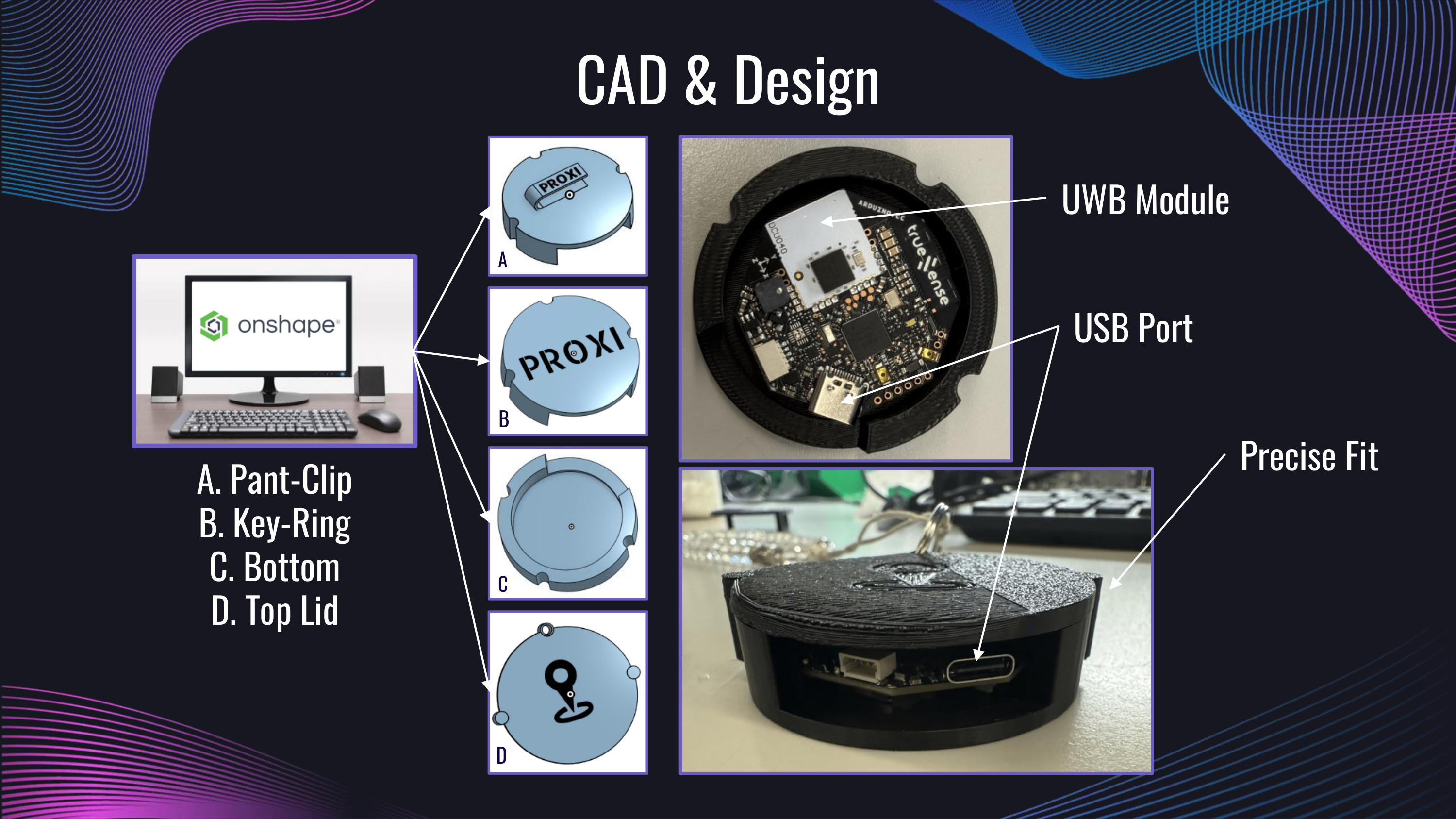 CAD & Design

onshape

A. Pant-Clip
B. Key-Ring
C. Bottom
D. Top Lid

PROXI
A

PROXI
B

C

D

ARDUINO.CC
DCU040
truesense

UWB Module

USB Port

Precise Fit