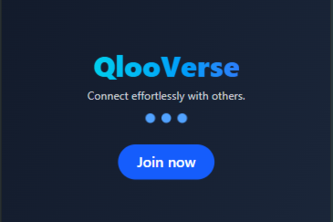 QlooVerse

Connect effortlessly with others.

Join now